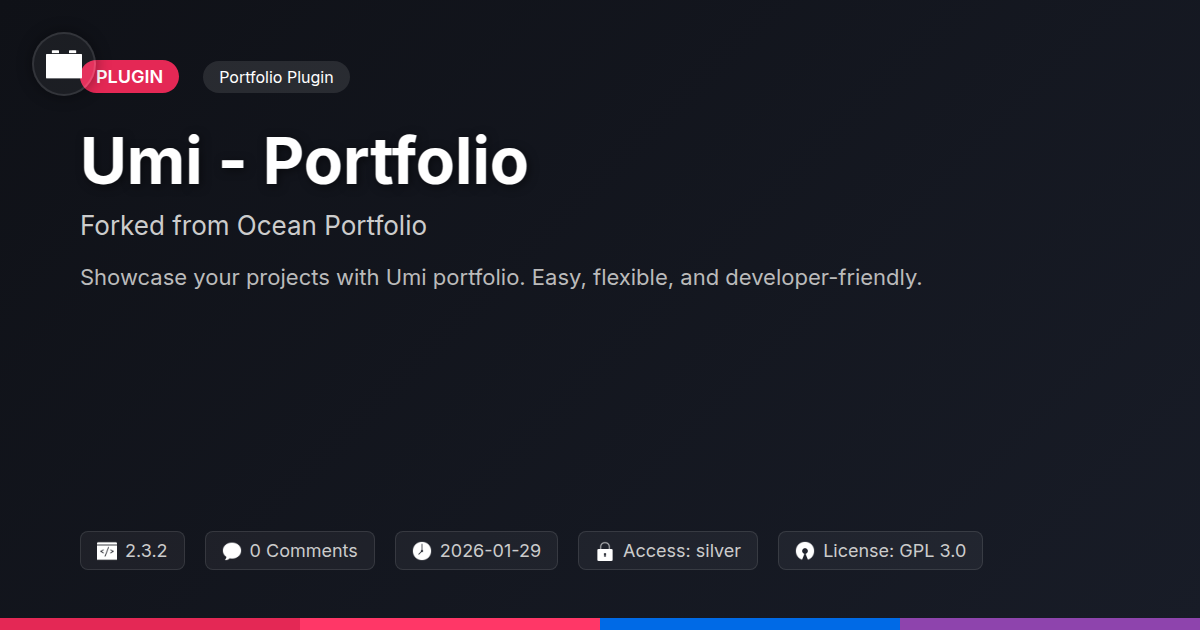 PLUGIN

Portfolio Plugin

Umi - Portfolio

Forked from Ocean Portfolio

Showcase your projects with Umi portfolio. Easy, flexible, and developer-friendly.

2.3.2

0 Comments

2026-01-29

Access: silver

License: GPL 3.0