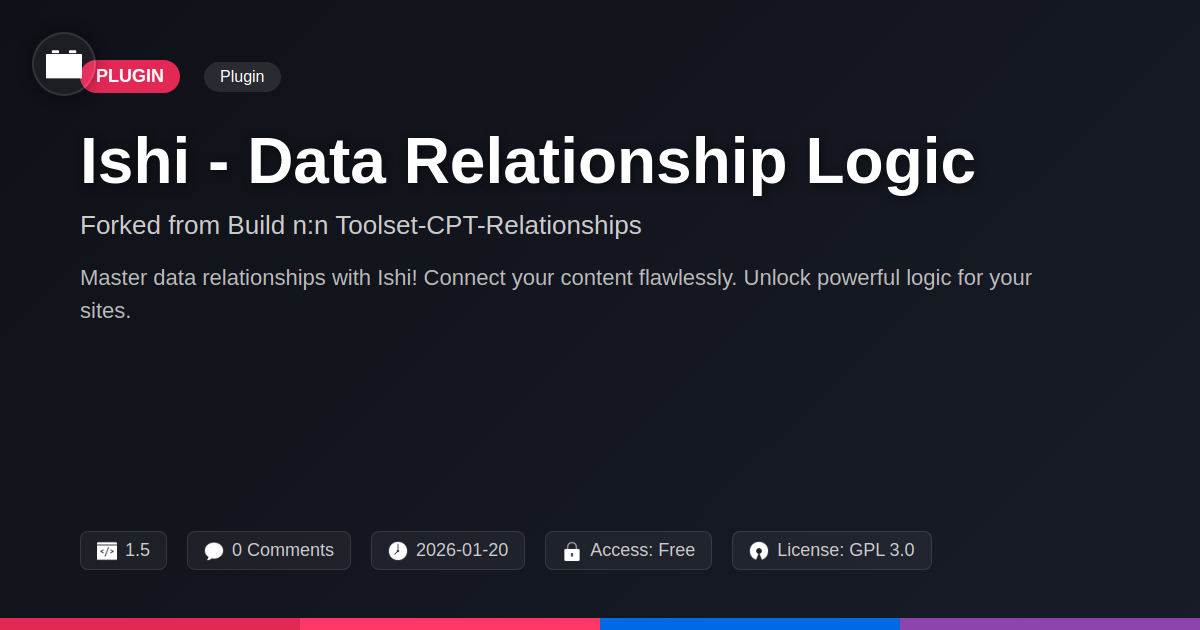 PLUGIN Plugin

Ishi - Data Relationship Logic

Forked from Build n:n Toolset-CPT-Relationships

Master data relationships with Ishi! Connect your content flawlessly. Unlock powerful logic for your sites.

1.5 0 Comments 2026-01-20 Access: Free License: GPL 3.0