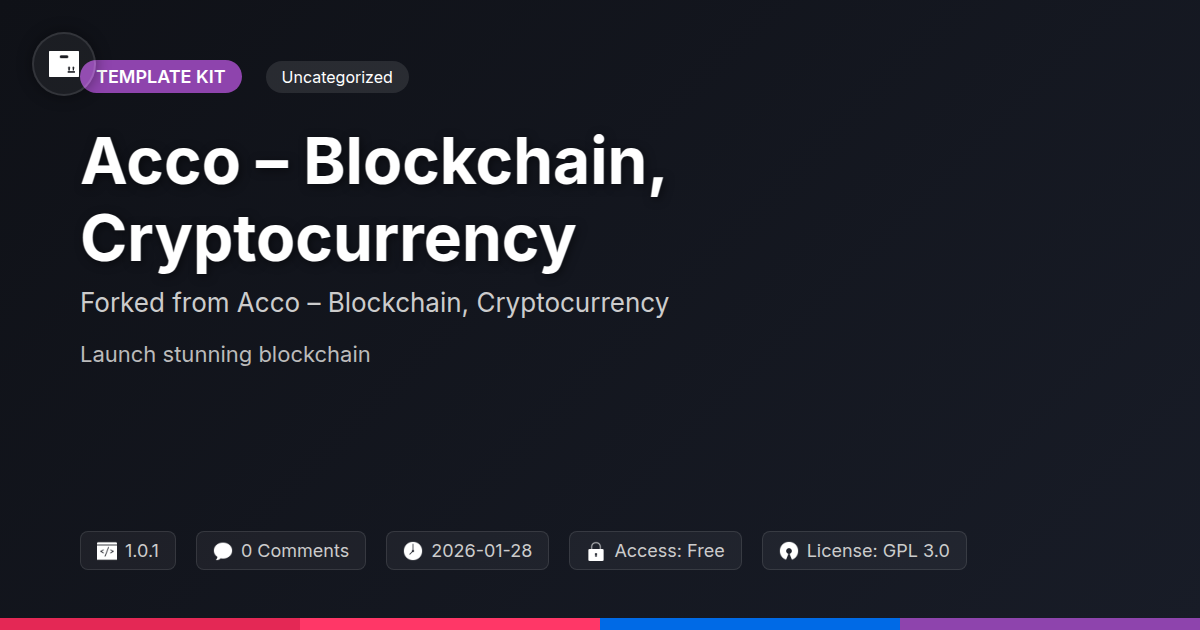 TEMPLATE KIT

Uncategorized

Acco – Blockchain, Cryptocurrency

Forked from Acco – Blockchain, Cryptocurrency

Launch stunning blockchain

1.0.1

0 Comments

2026-01-28

Access: Free

License: GPL 3.0