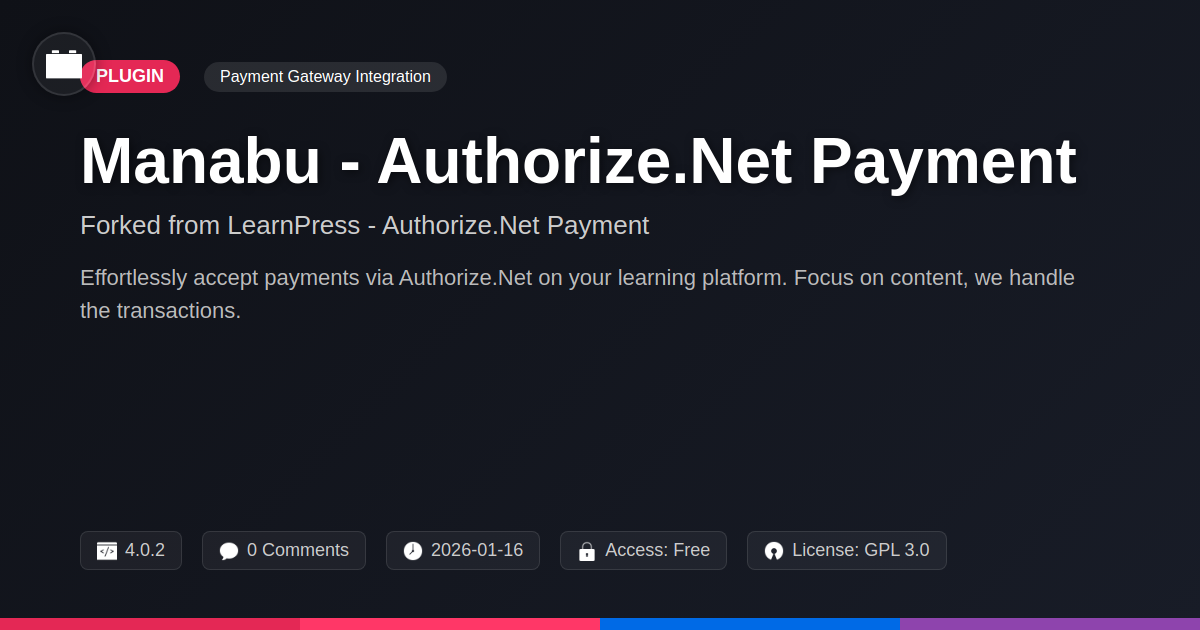 PLUGIN

Payment Gateway Integration

Manabu - Authorize.Net Payment

Forked from LearnPress - Authorize.Net Payment

Effortlessly accept payments via Authorize.Net on your learning platform. Focus on content, we handle the transactions.

4.0.2

0 Comments

2026-01-16

Access: Free

License: GPL 3.0