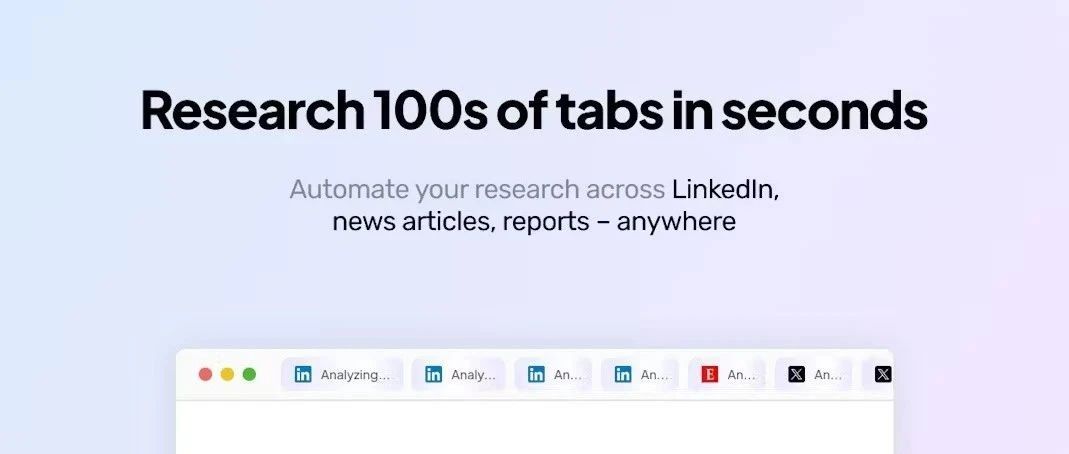 Research 100s of tabs in seconds

Automate your research across LinkedIn, news articles, reports – anywhere

Analyzing...
Analy...
An...
An...
An...
An...