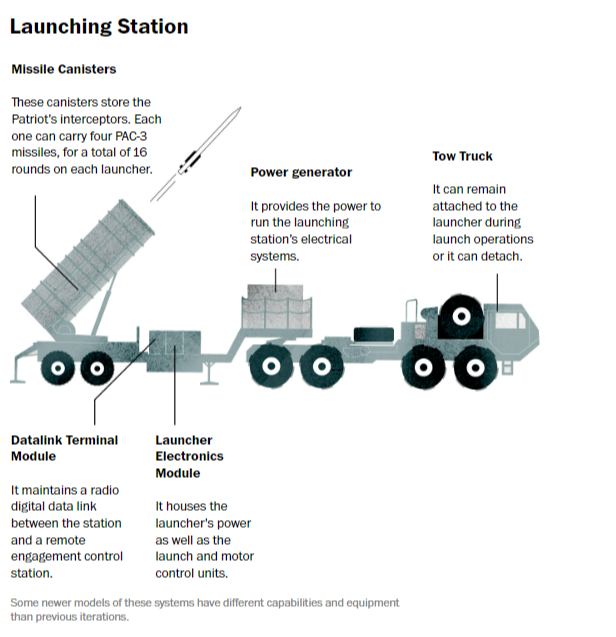 Launching Station

Missile Canisters

These canisters store the Patriot's interceptors. Each one can carry four PAC-3 missiles, for a total of 16 rounds on each launcher.

Power generator

It provides the power to run the launching station's electrical systems.

Tow Truck

It can remain attached to the launcher during launch operations or it can detach.

Datalink Terminal Module

It maintains a radio digital data link between the station and a remote engagement control station.

Launcher Electronics Module

It houses the launcher's power as well as the launch and motor control units.

Some newer models of these systems have different capabilities and equipment than previous iterations.