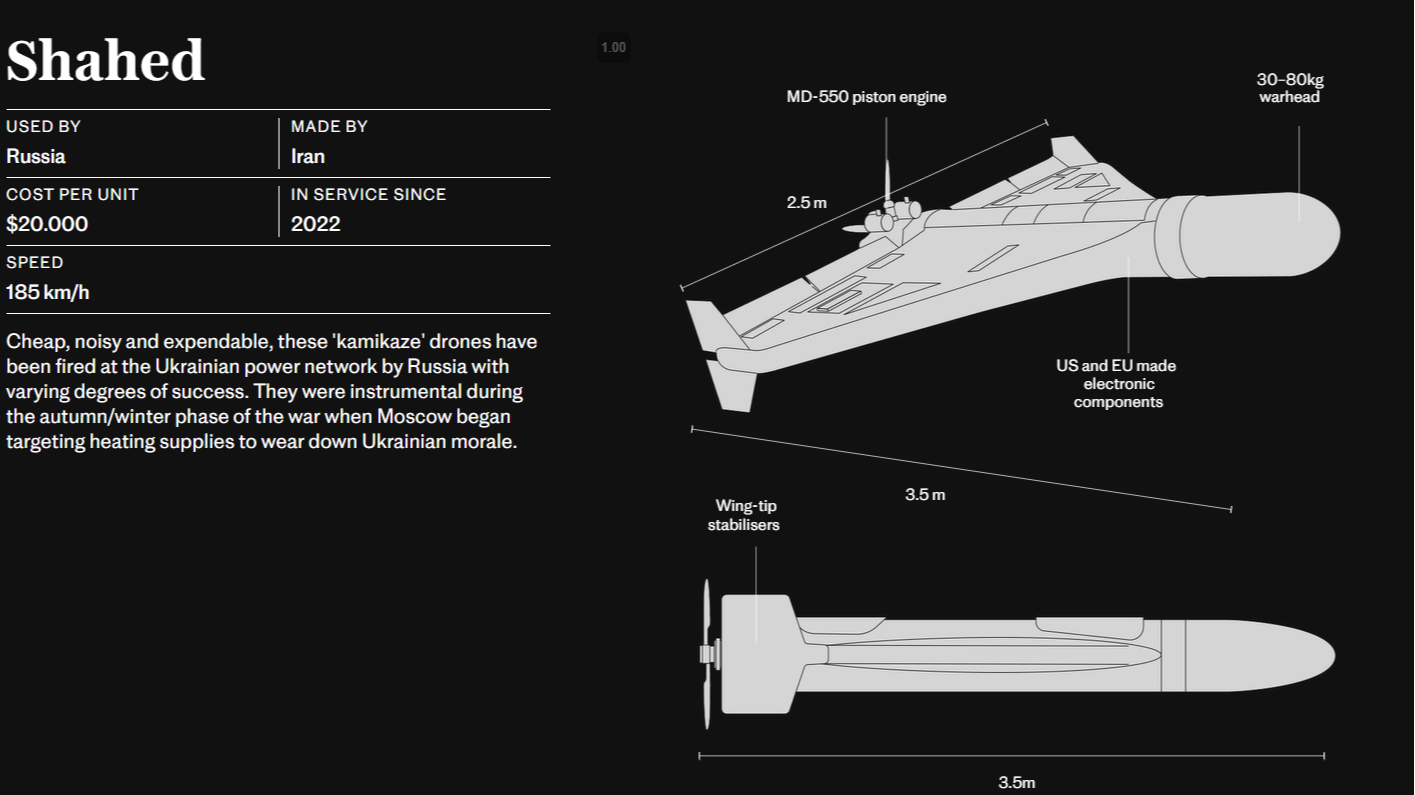 Shahed

| USED BY | MADE BY |
|---|---|
| Russia | Iran |
| COST PER UNIT | IN SERVICE SINCE |
| $20.000 | 2022 |
| SPEED | |
| 185 km/h | |

Cheap, noisy and expendable, these 'kamikaze' drones have been fired at the Ukrainian power network by Russia with varying degrees of success. They were instrumental during the autumn/winter phase of the war when Moscow began targeting heating supplies to wear down Ukrainian morale.

1.00

MD-550 piston engine

30–80kg warhead

2.5 m

US and EU made electronic components

3.5 m

Wing-tip stabilisers

3.5m