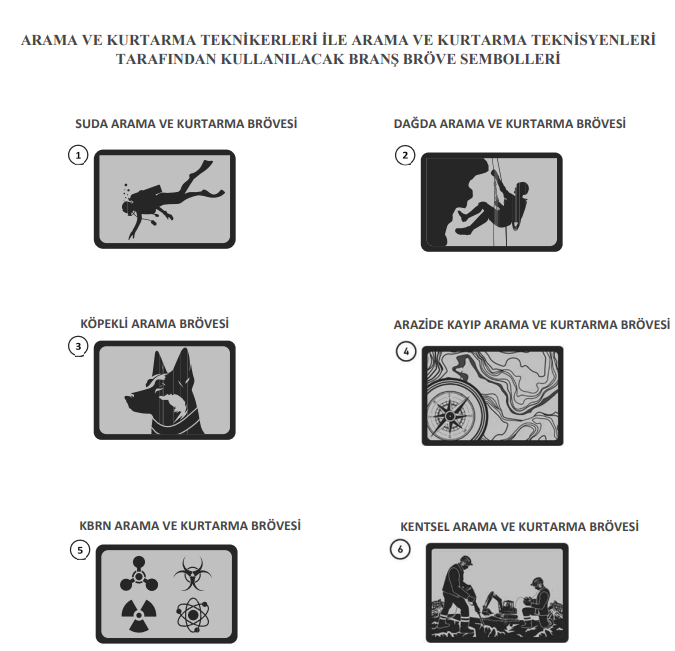 ARAMA VE KURTARMA TEKNİKERLERİ İLE ARAMA VE KURTARMA TEKNİSYENLERİ TARAFINDAN KULLANILACAK BRANŞ BRÖVE SEMBOLLERİ

SUDA ARAMA VE KURTARMA BRÖVESİ

1

DAĞDA ARAMA VE KURTARMA BRÖVESİ

2

KÖPEKLİ ARAMA BRÖVESİ

3

ARAZİDE KAYIP ARAMA VE KURTARMA BRÖVESİ

4

KBRN ARAMA VE KURTARMA BRÖVESİ

5

KENTSEL ARAMA VE KURTARMA BRÖVESİ

6