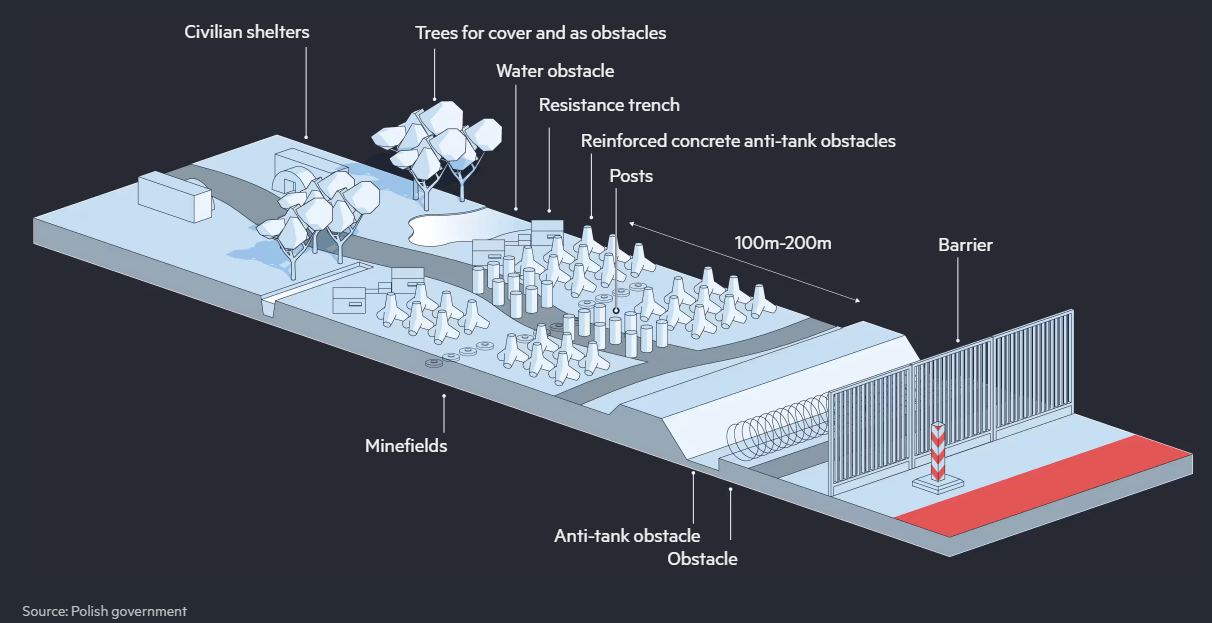 Civilian shelters
Trees for cover and as obstacles
Water obstacle
Resistance trench
Reinforced concrete anti-tank obstacles
Posts
100m-200m
Barrier
Minefields
Anti-tank obstacle
Obstacle
Source: Polish government