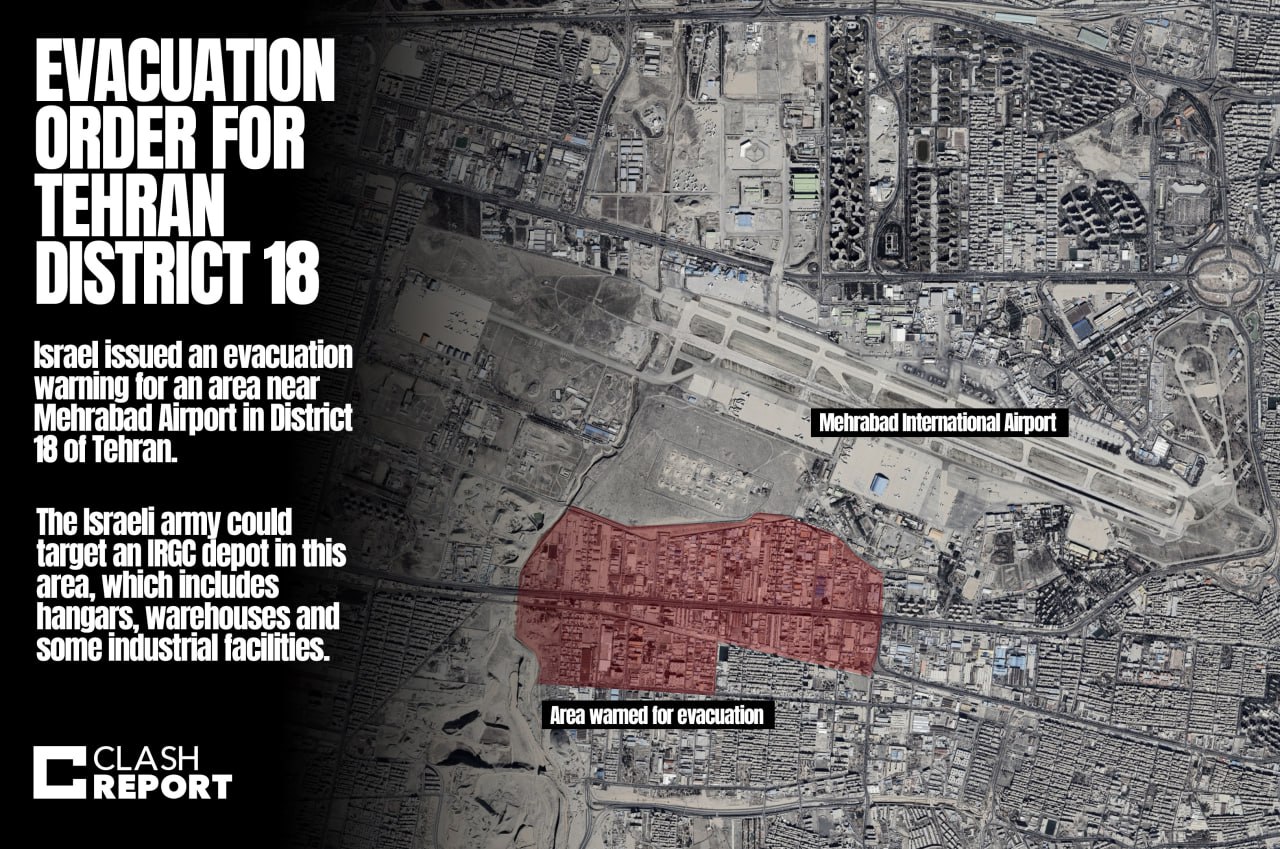 EVACUATION ORDER FOR TEHRAN DISTRICT 18

Israel issued an evacuation warning for an area near Mehrabad Airport in District 18 of Tehran.

The Israeli army could target an IRGC depot in this area, which includes hangars, warehouses and some industrial facilities.

Mehrabad International Airport

Area warned for evacuation

CLASH REPORT