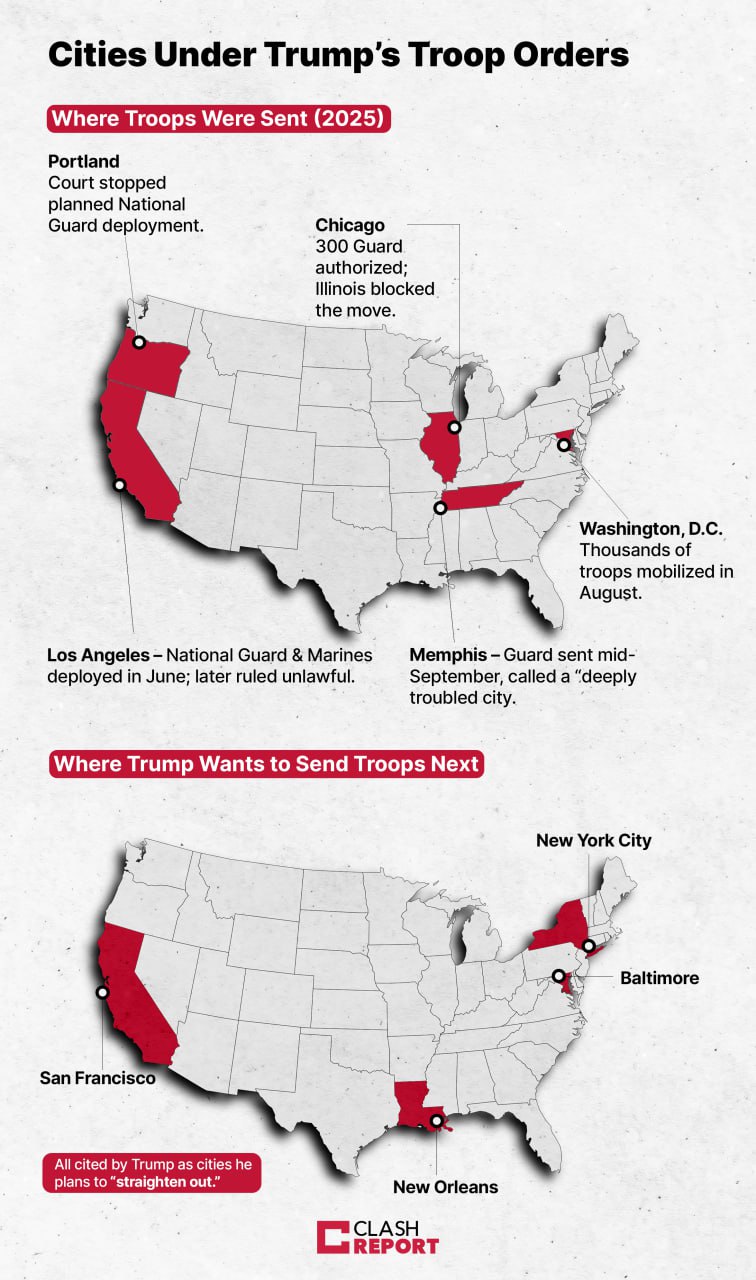 Cities Under Trump's Troop Orders

Where Troops Were Sent (2025)

Portland
Court stopped planned National Guard deployment.

Chicago
300 Guard authorized; Illinois blocked the move.

Washington, D.C.
Thousands of troops mobilized in August.

Los Angeles – National Guard & Marines deployed in June; later ruled unlawful.

Memphis – Guard sent mid-September, called a "deeply troubled city.

Where Trump Wants to Send Troops Next

New York City

Baltimore

San Francisco

New Orleans

All cited by Trump as cities he plans to "straighten out."

CLASH REPORT