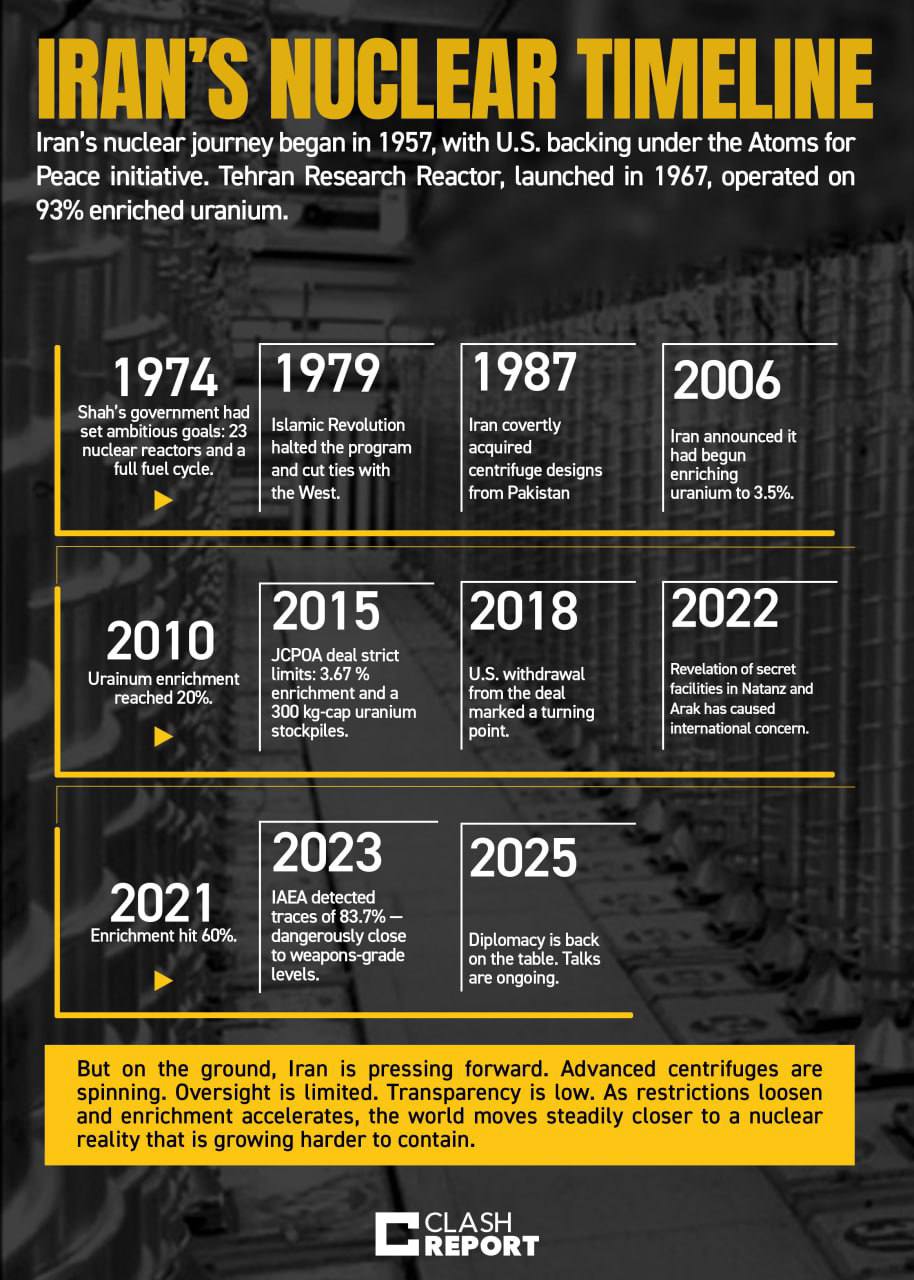 IRAN'S NUCLEAR TIMELINE

Iran's nuclear journey began in 1957, with U.S. backing under the Atoms for Peace initiative. Tehran Research Reactor, launched in 1967, operated on 93% enriched uranium.

1974
Shah's government had set ambitious goals: 23 nuclear reactors and a full fuel cycle.

1979
Islamic Revolution halted the program and cut ties with the West.

1987
Iran covertly acquired centrifuge designs from Pakistan

2006
Iran announced it had begun enriching uranium to 3.5%.

2010
Urainum enrichment reached 20%.

2015
JCPOA deal strict limits: 3.67 % enrichment and a 300 kg-cap uranium stockpiles.

2018
U.S. withdrawal from the deal marked a turning point.

2022
Revelation of secret facilities in Natanz and Arak has caused international concern.

2021
Enrichment hit 60%.

2023
IAEA detected traces of 83.7% — dangerously close to weapons-grade levels.

2025
Diplomacy is back on the table. Talks are ongoing.

But on the ground, Iran is pressing forward. Advanced centrifuges are spinning. Oversight is limited. Transparency is low. As restrictions loosen and enrichment accelerates, the world moves steadily closer to a nuclear reality that is growing harder to contain.

CLASH REPORT