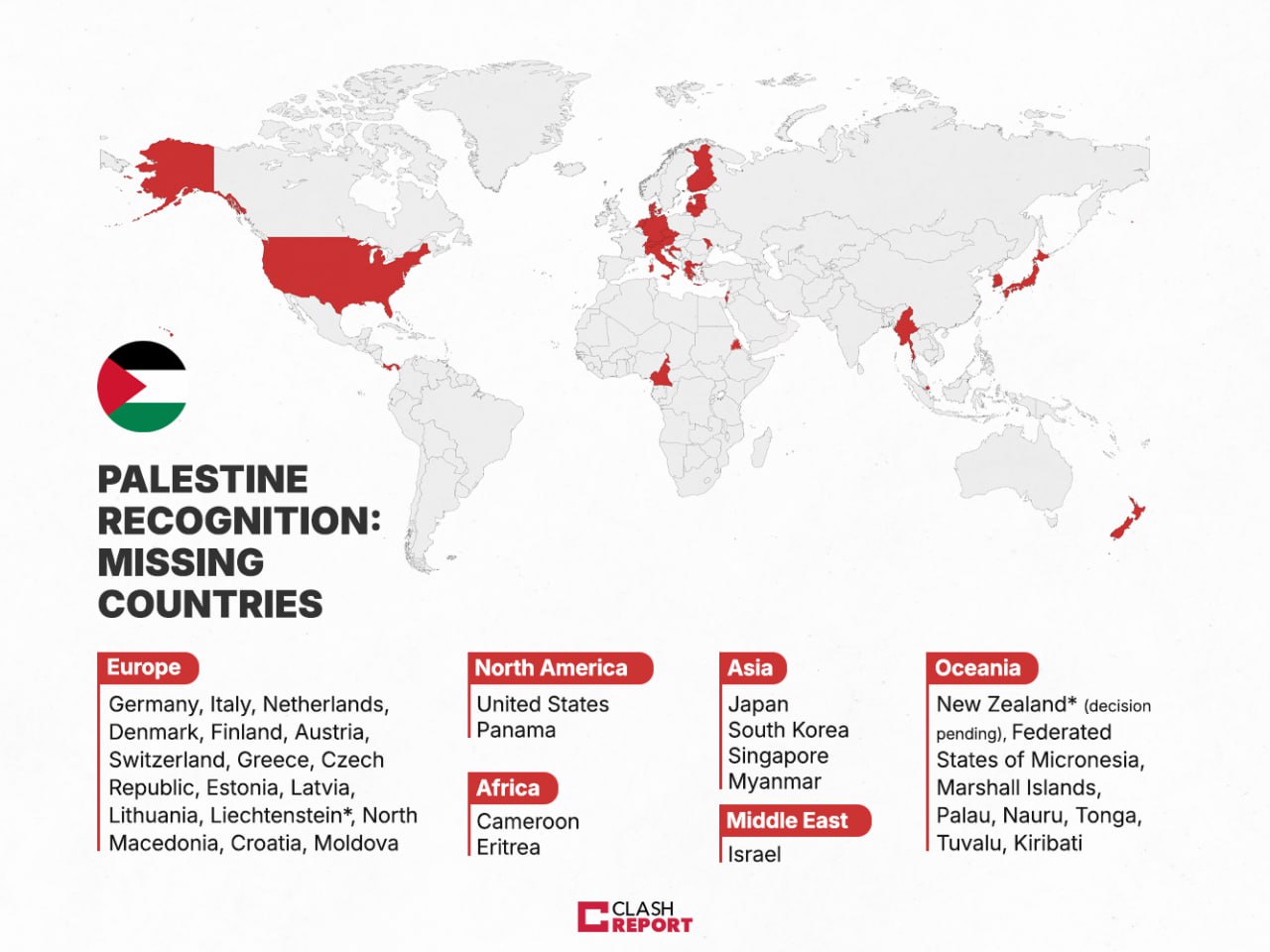 PALESTINE RECOGNITION: MISSING COUNTRIES

Europe
Germany, Italy, Netherlands, Denmark, Finland, Austria, Switzerland, Greece, Czech Republic, Estonia, Latvia, Lithuania, Liechtenstein*, North Macedonia, Croatia, Moldova

North America
United States
Panama

Africa
Cameroon
Eritrea

Asia
Japan
South Korea
Singapore
Myanmar

Middle East
Israel

Oceania
New Zealand* (decision pending), Federated States of Micronesia, Marshall Islands, Palau, Nauru, Tonga, Tuvalu, Kiribati

CLASH REPORT