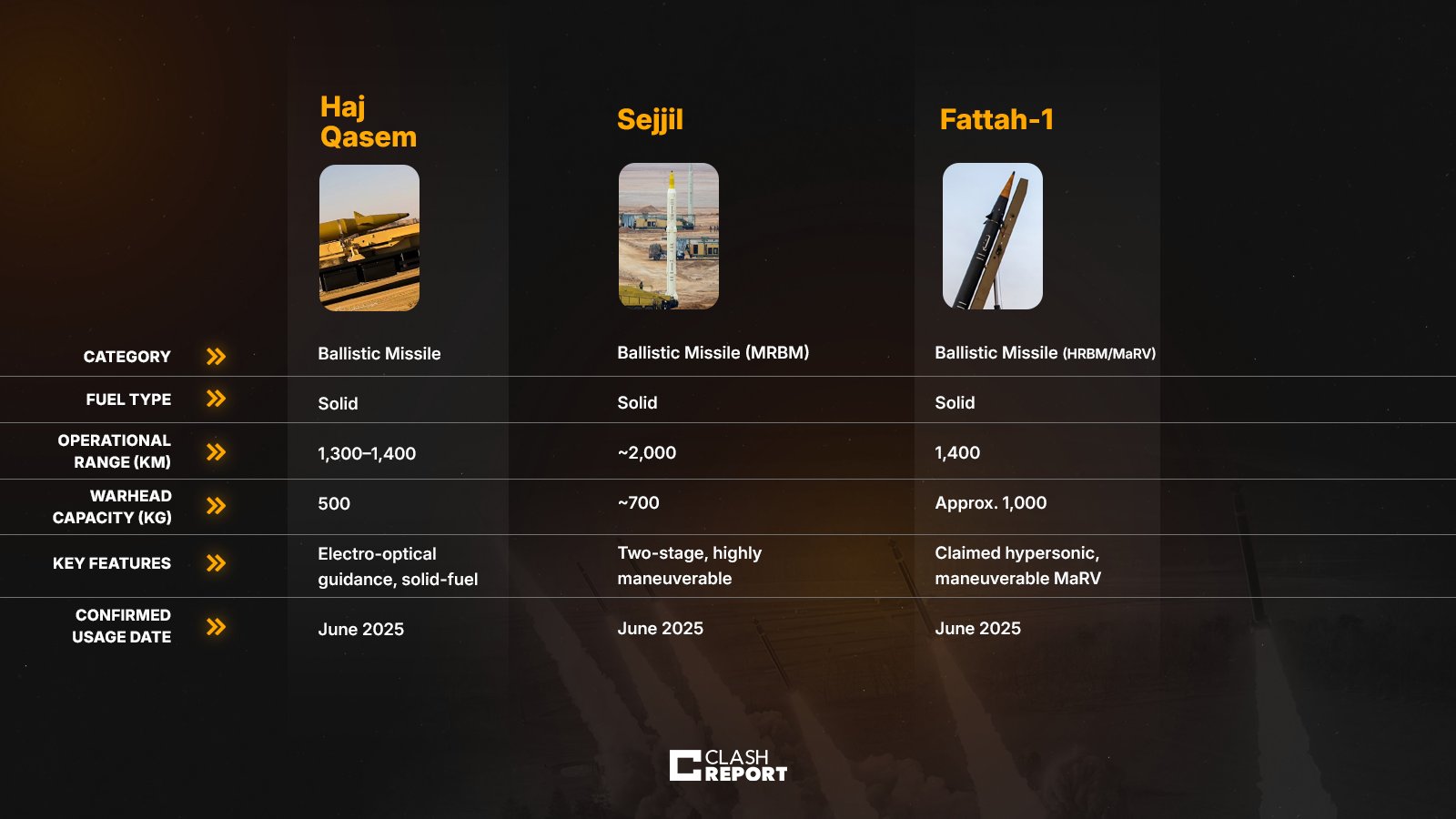 |  | Haj Qasem | Sejjil | Fattah-1 |
|---|---|---|---|
| CATEGORY | Ballistic Missile | Ballistic Missile (MRBM) | Ballistic Missile (HRBM/MaRV) |
| FUEL TYPE | Solid | Solid | Solid |
| OPERATIONAL RANGE (KM) | 1,300–1,400 | ~2,000 | 1,400 |
| WARHEAD CAPACITY (KG) | 500 | ~700 | Approx. 1,000 |
| KEY FEATURES | Electro-optical guidance, solid-fuel | Two-stage, highly maneuverable | Claimed hypersonic, maneuverable MaRV |
| CONFIRMED USAGE DATE | June 2025 | June 2025 | June 2025 |

CLASH REPORT