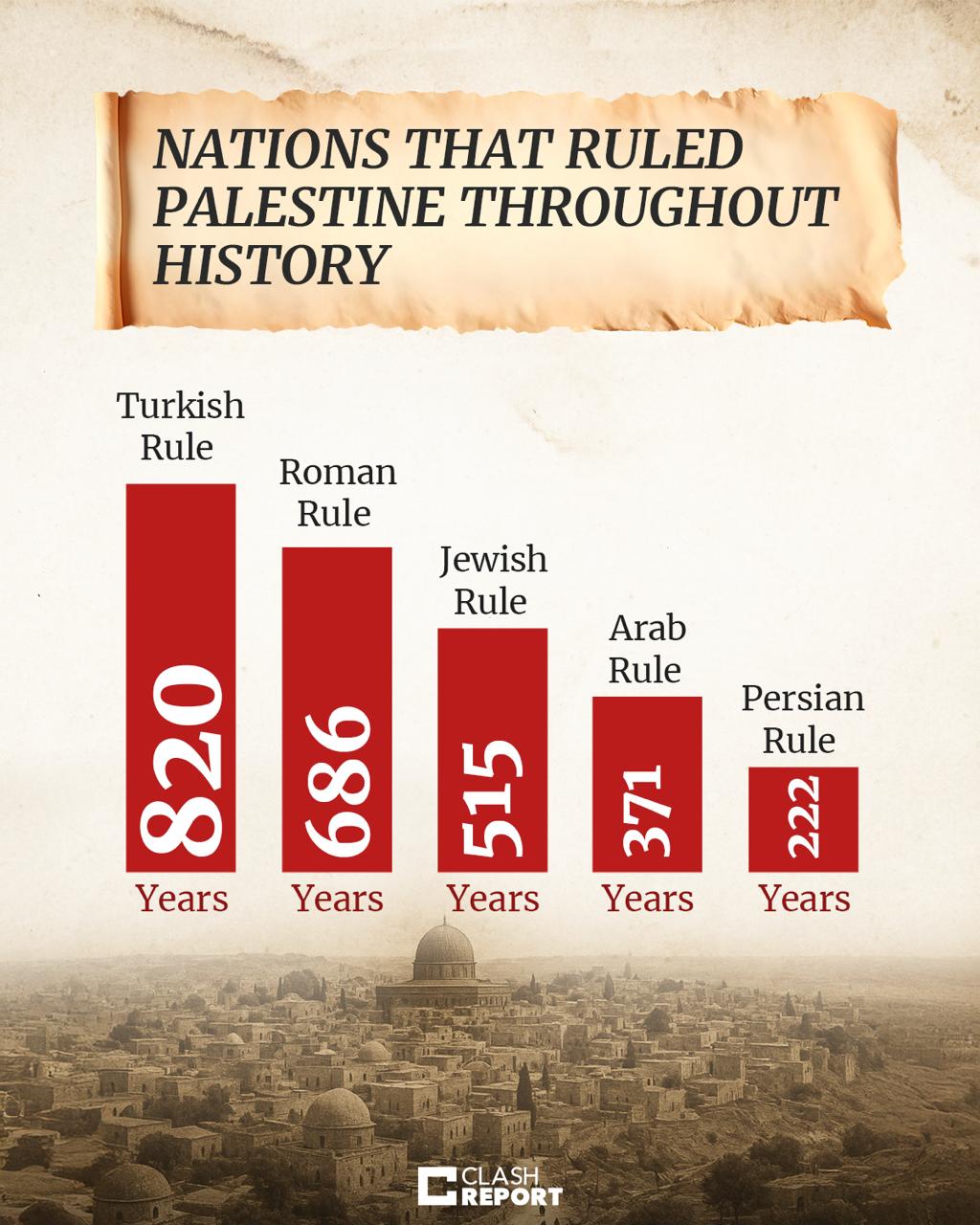 NATIONS THAT RULED PALESTINE THROUGHOUT HISTORY

Turkish Rule
820
Years

Roman Rule
686
Years

Jewish Rule
515
Years

Arab Rule
371
Years

Persian Rule
222
Years

CLASH REPORT