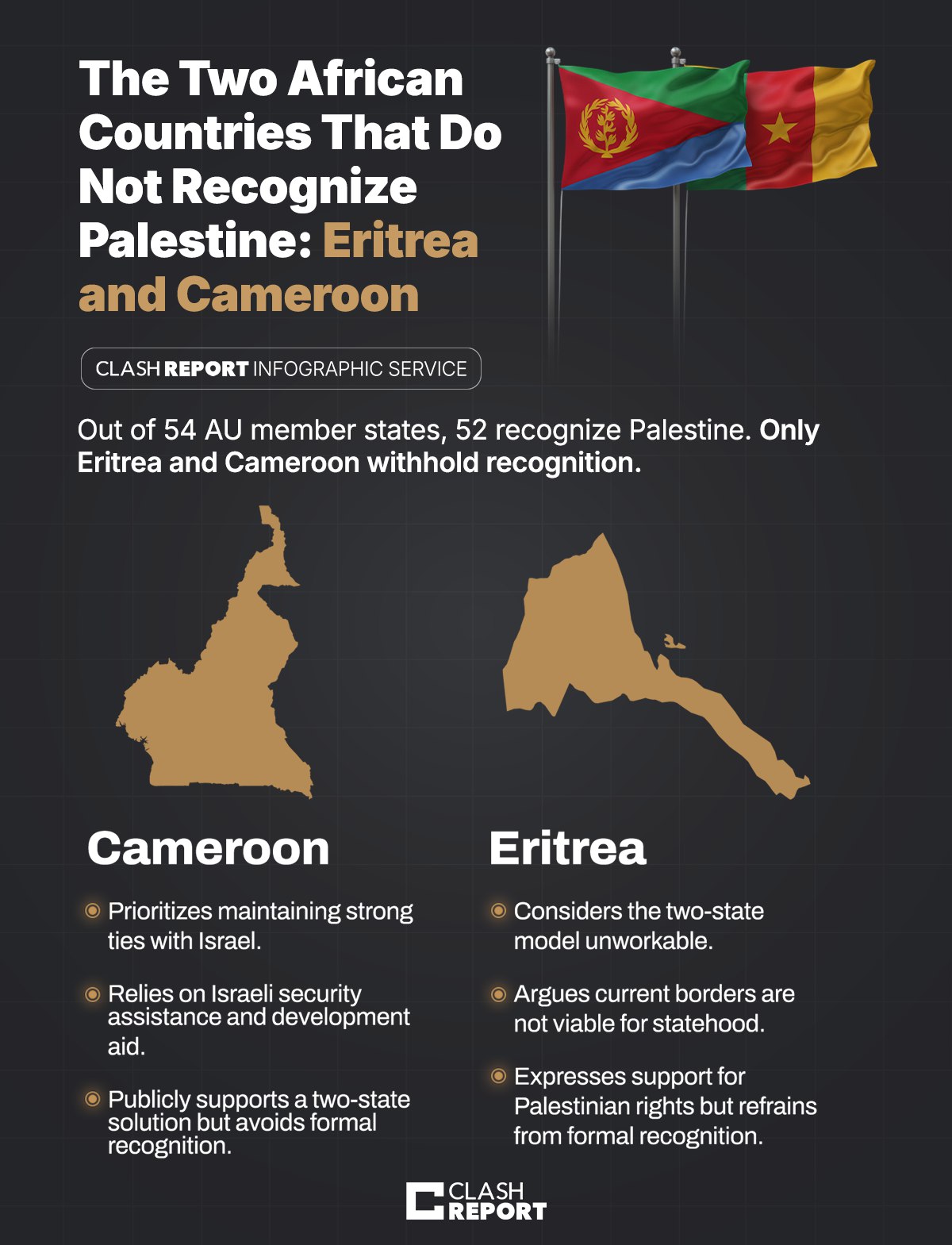 The Two African Countries That Do Not Recognize Palestine: Eritrea and Cameroon

CLASH REPORT INFOGRAPHIC SERVICE

Out of 54 AU member states, 52 recognize Palestine. Only Eritrea and Cameroon withhold recognition.

Cameroon

Prioritizes maintaining strong ties with Israel.

Relies on Israeli security assistance and development aid.

Publicly supports a two-state solution but avoids formal recognition.

Eritrea

Considers the two-state model unworkable.

Argues current borders are not viable for statehood.

Expresses support for Palestinian rights but refrains from formal recognition.

CLASH REPORT