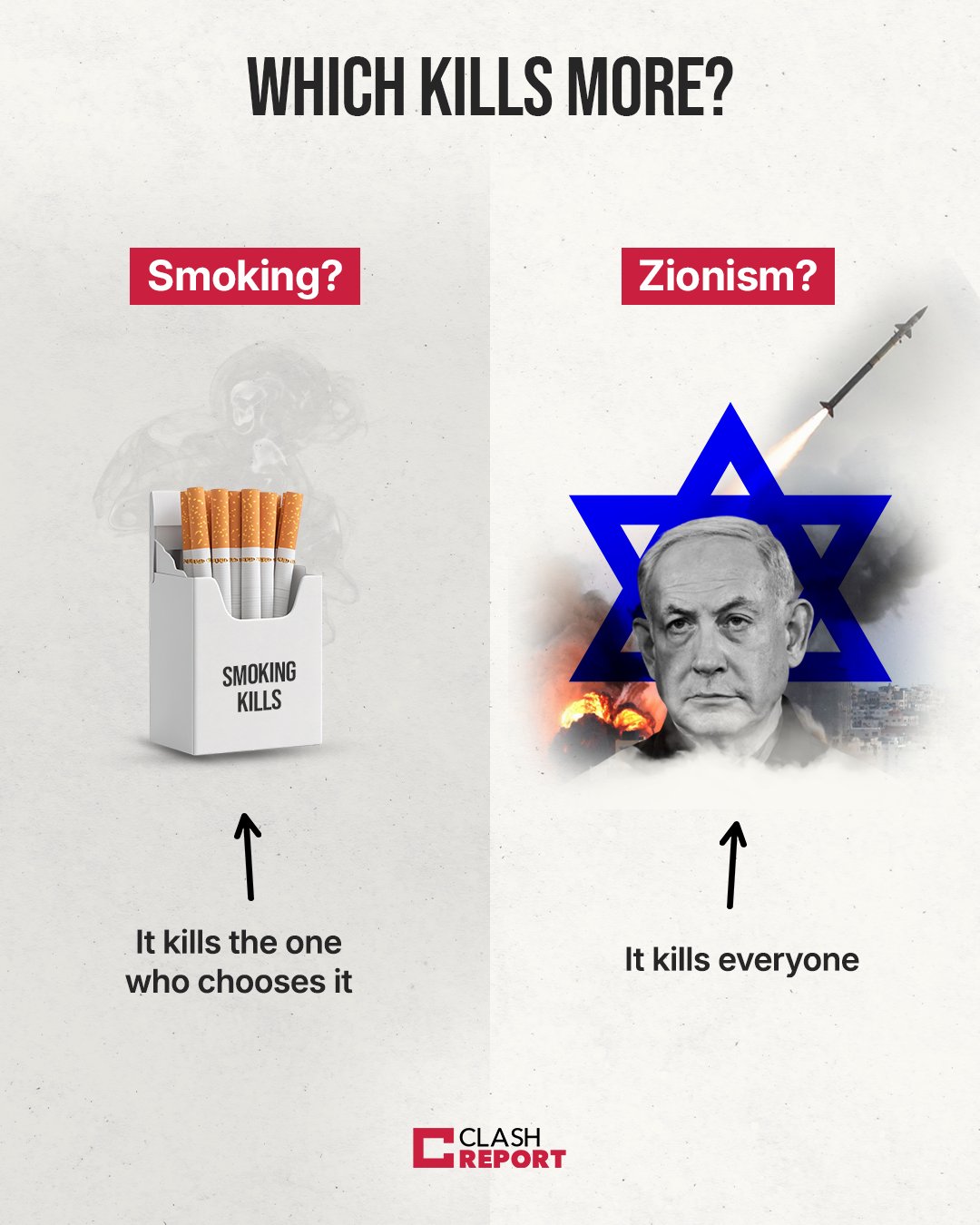 WHICH KILLS MORE?

Smoking?

SMOKING KILLS

It kills the one who chooses it

Zionism?

It kills everyone

CLASH REPORT