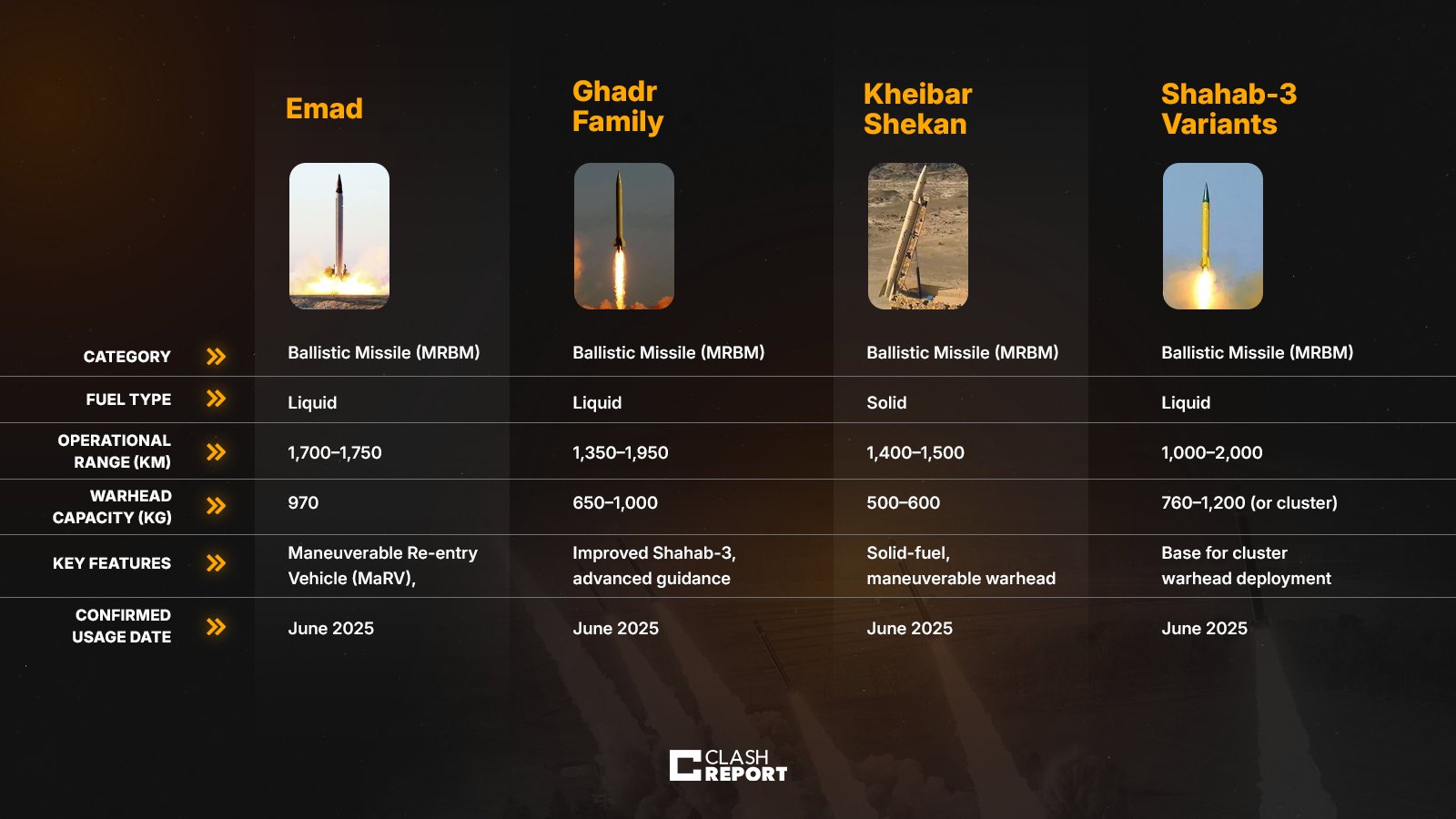 | | Emad | Ghadr Family | Kheibar Shekan | Shahab-3 Variants |
|---|---|---|---|---|
| CATEGORY | Ballistic Missile (MRBM) | Ballistic Missile (MRBM) | Ballistic Missile (MRBM) | Ballistic Missile (MRBM) |
| FUEL TYPE | Liquid | Liquid | Solid | Liquid |
| OPERATIONAL RANGE (KM) | 1,700–1,750 | 1,350–1,950 | 1,400–1,500 | 1,000–2,000 |
| WARHEAD CAPACITY (KG) | 970 | 650–1,000 | 500–600 | 760–1,200 (or cluster) |
| KEY FEATURES | Maneuverable Re-entry Vehicle (MaRV), | Improved Shahab-3, advanced guidance | Solid-fuel, maneuverable warhead | Base for cluster warhead deployment |
| CONFIRMED USAGE DATE | June 2025 | June 2025 | June 2025 | June 2025 |

CLASH REPORT