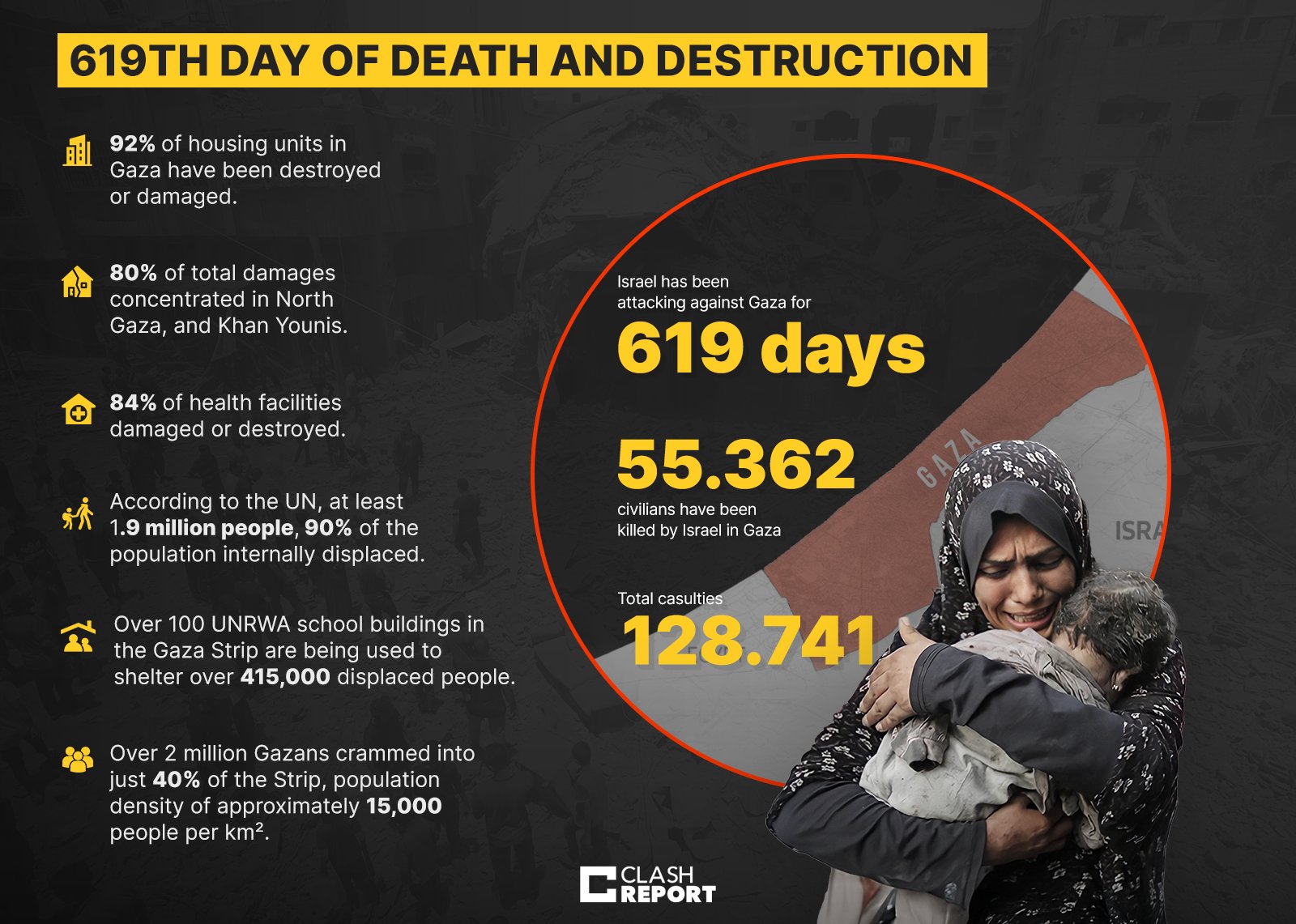 619TH DAY OF DEATH AND DESTRUCTION

92% of housing units in Gaza have been destroyed or damaged.

80% of total damages concentrated in North Gaza, and Khan Younis.

84% of health facilities damaged or destroyed.

According to the UN, at least 1.9 million people, 90% of the population internally displaced.

Over 100 UNRWA school buildings in the Gaza Strip are being used to shelter over 415,000 displaced people.

Over 2 million Gazans crammed into just 40% of the Strip, population density of approximately 15,000 people per km².

Israel has been attacking against Gaza for

619 days

55.362

civilians have been killed by Israel in Gaza

Total casulties

128.741

GAZA

ISRA

CLASH REPORT