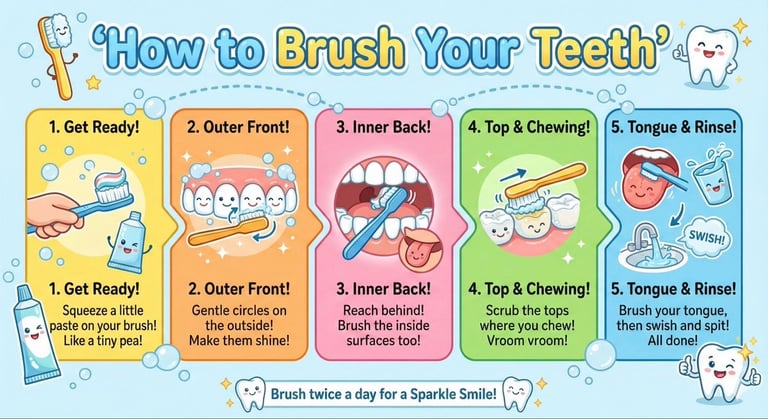 'How to Brush Your Teeth'

1. Get Ready!

1. Get Ready!
Squeeze a little paste on your brush! Like a tiny pea!

2. Outer Front!

2. Outer Front!
Gentle circles on the outside! Make them shine!

3. Inner Back!

3. Inner Back!
Reach behind! Brush the inside surfaces too!

4. Top & Chewing!

4. Top & Chewing!
Scrub the tops where you chew! Vroom vroom!

5. Tongue & Rinse!

SWISH!

5. Tongue & Rinse!
Brush your tongue, then swish and spit! All done!

Brush twice a day for a Sparkle Smile!