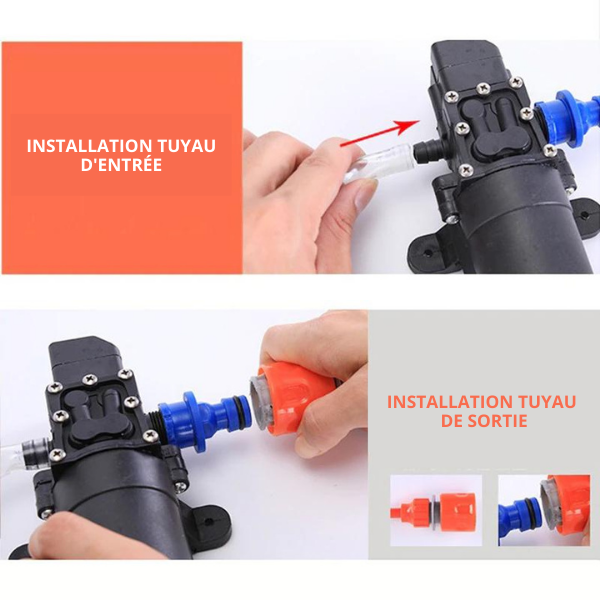 INSTALLATION TUYAU D'ENTRÉE

INSTALLATION TUYAU DE SORTIE