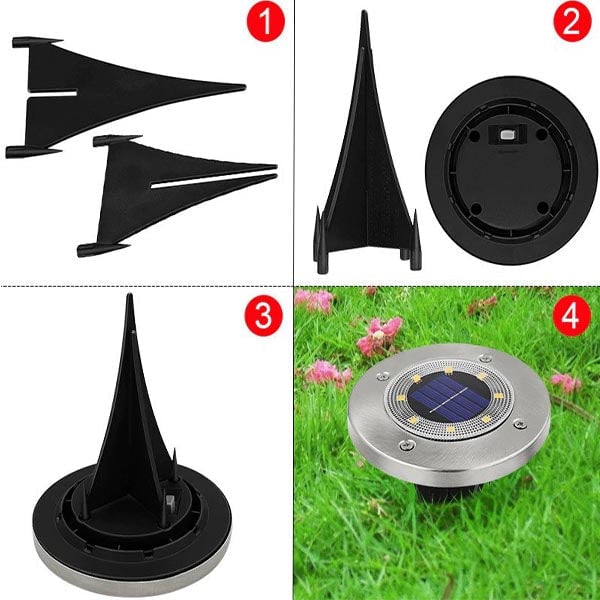 1

2

3

4