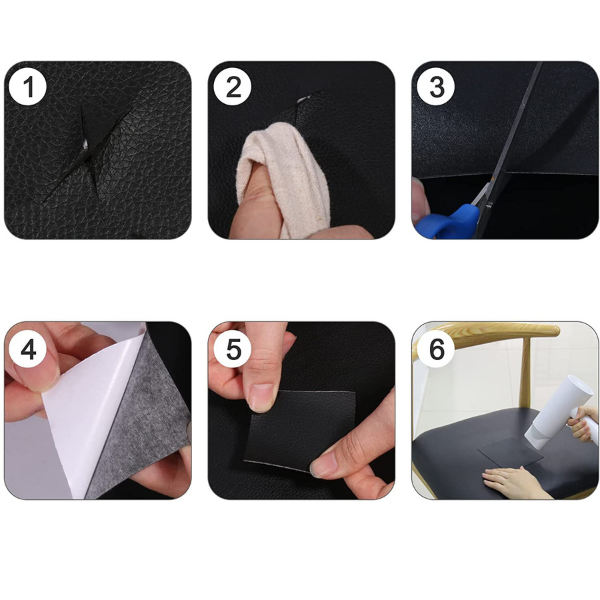 1

2

3

4

5

6