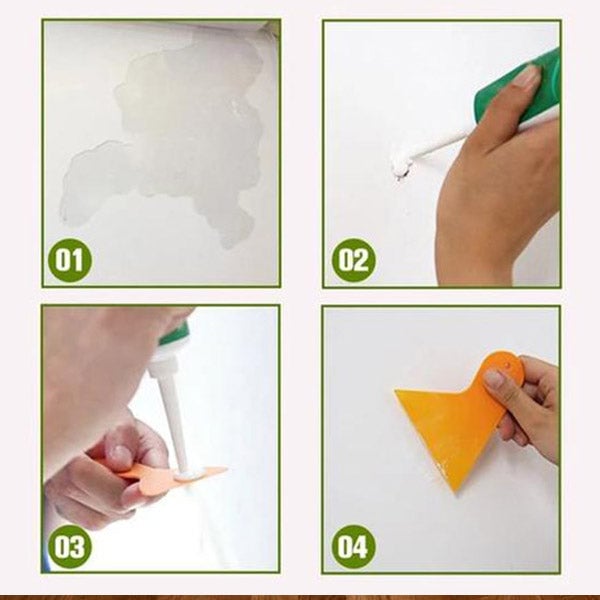 01

02

03

04