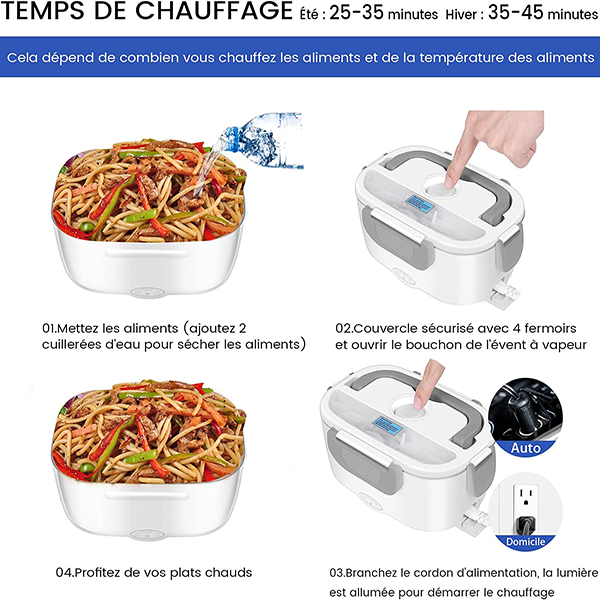 TEMPS DE CHAUFFAGE Été : 25-35 minutes Hiver : 35-45 minutes

Cela dépend de combien vous chauffez les aliments et de la température des aliments

01.Mettez les aliments (ajoutez 2 cuillerées d'eau pour sécher les aliments)

02.Couvercle sécurisé avec 4 fermoirs et ouvrir le bouchon de l'évent à vapeur

Auto

Domicile

04.Profitez de vos plats chauds

03.Branchez le cordon d'alimentation, la lumière est allumée pour démarrer le chauffage