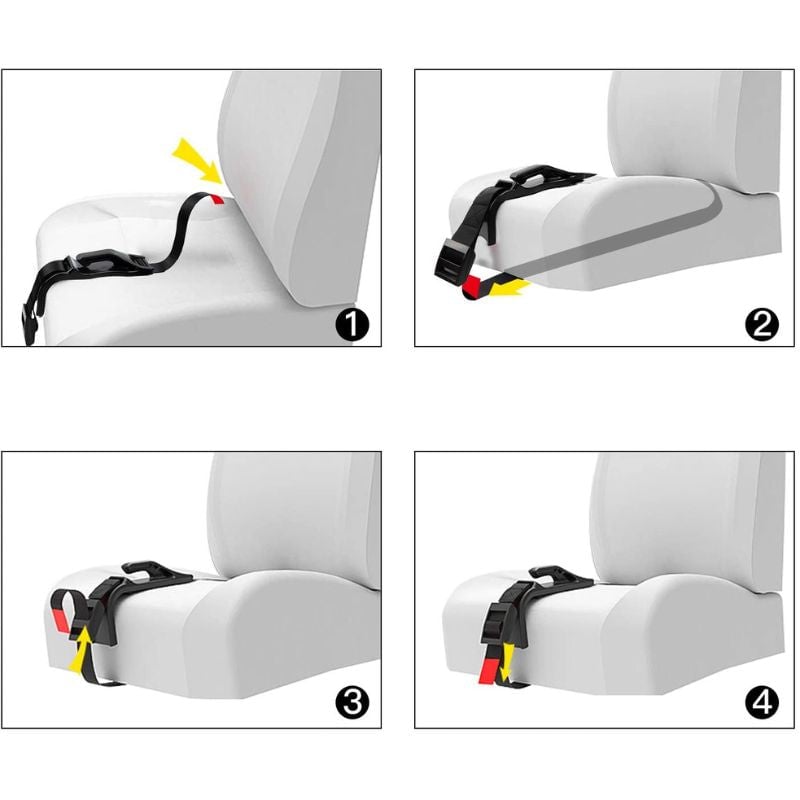 1

2

3

4