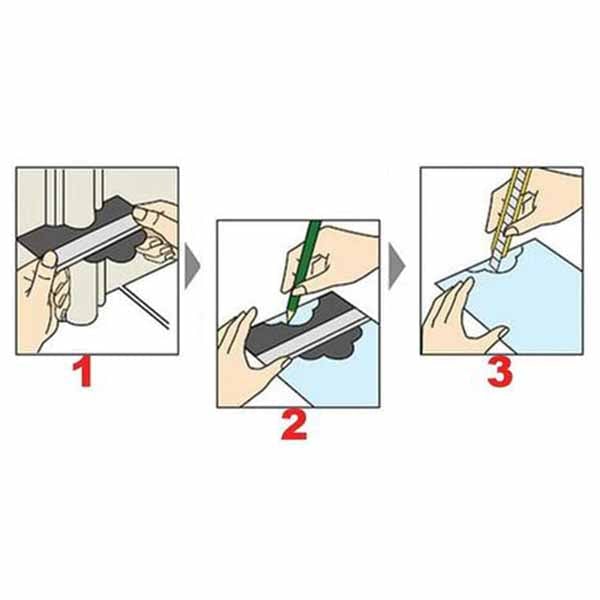 1

2

3