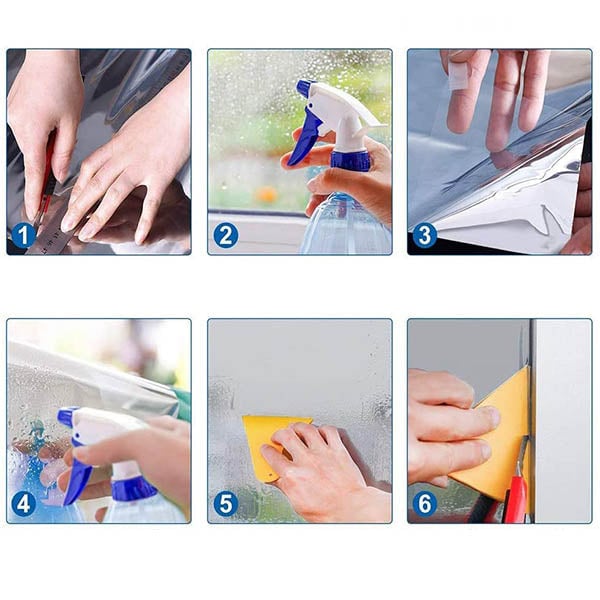 1

2

3

4

5

6