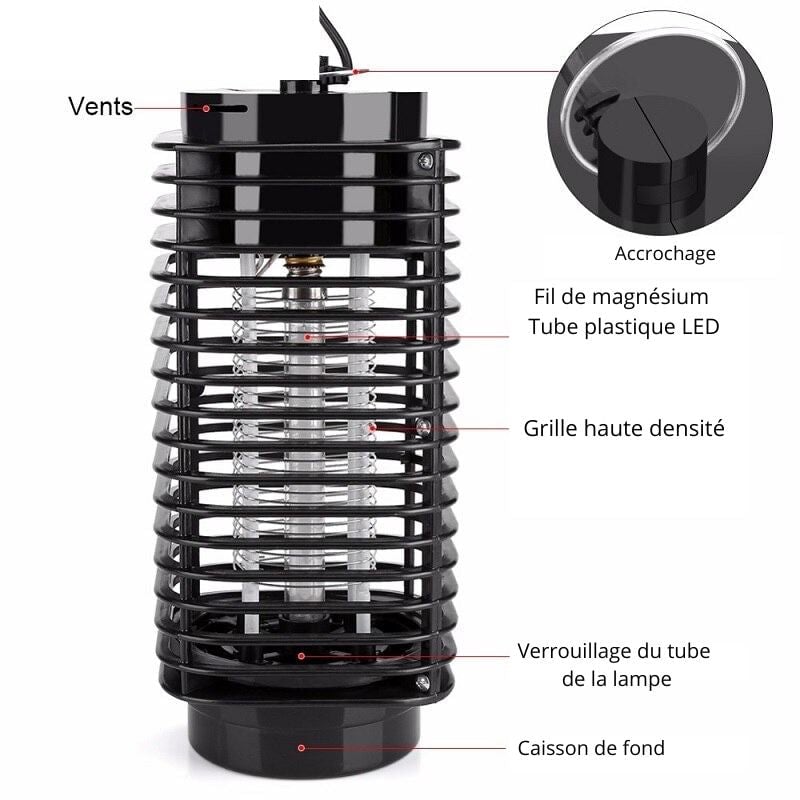 Vents

Accrochage

Fil de magnésium
Tube plastique LED

Grille haute densité

Verrouillage du tube
de la lampe

Caisson de fond