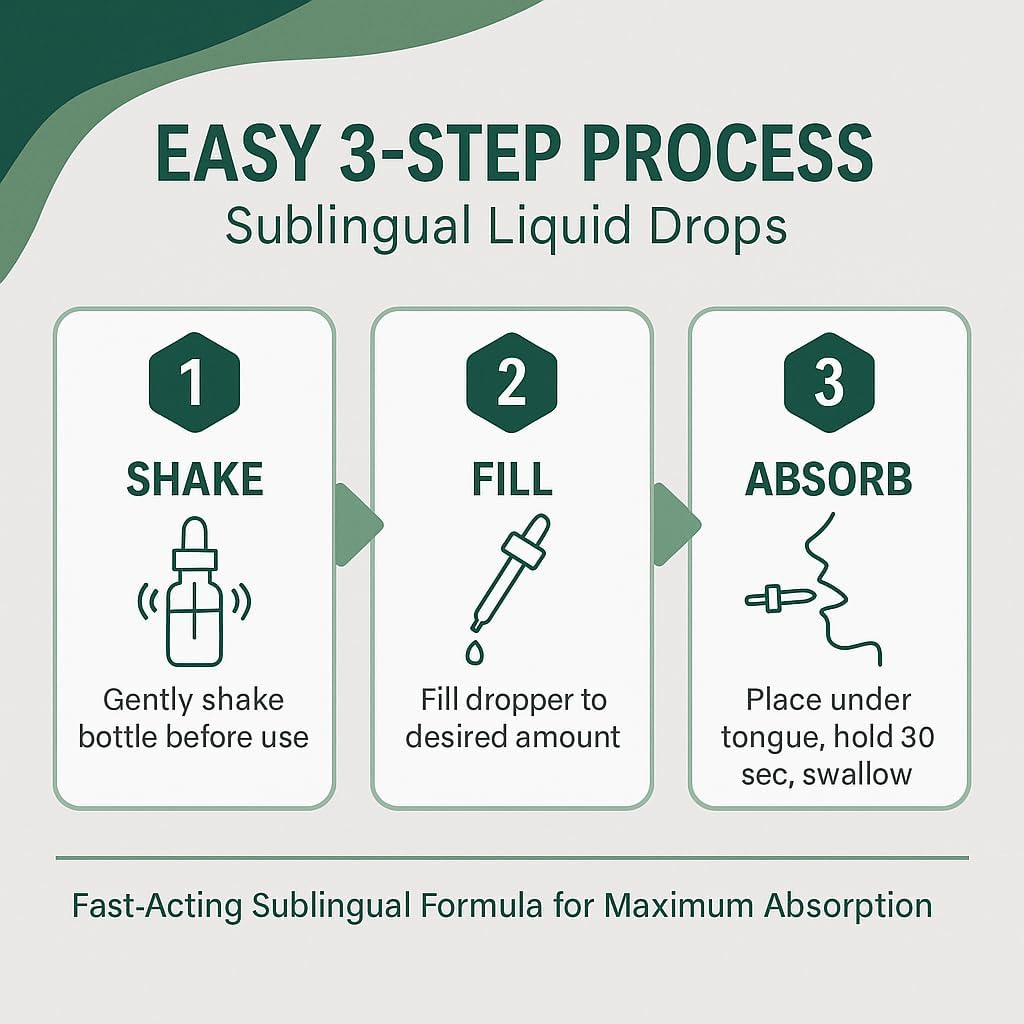 EASY 3-STEP PROCESS
Sublingual Liquid Drops

1
SHAKE
Gently shake bottle before use

2
FILL
Fill dropper to desired amount

3
ABSORB
Place under tongue, hold 30 sec, swallow

Fast-Acting Sublingual Formula for Maximum Absorption