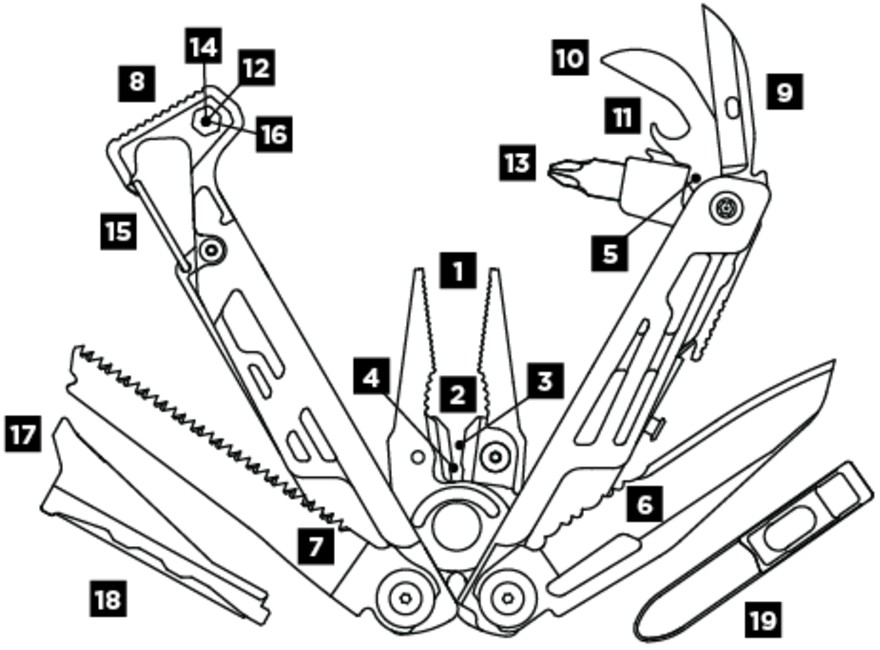 14
12
8
16
15
10
9
11
13
5
1
4
2
3
17
7
6
18
19