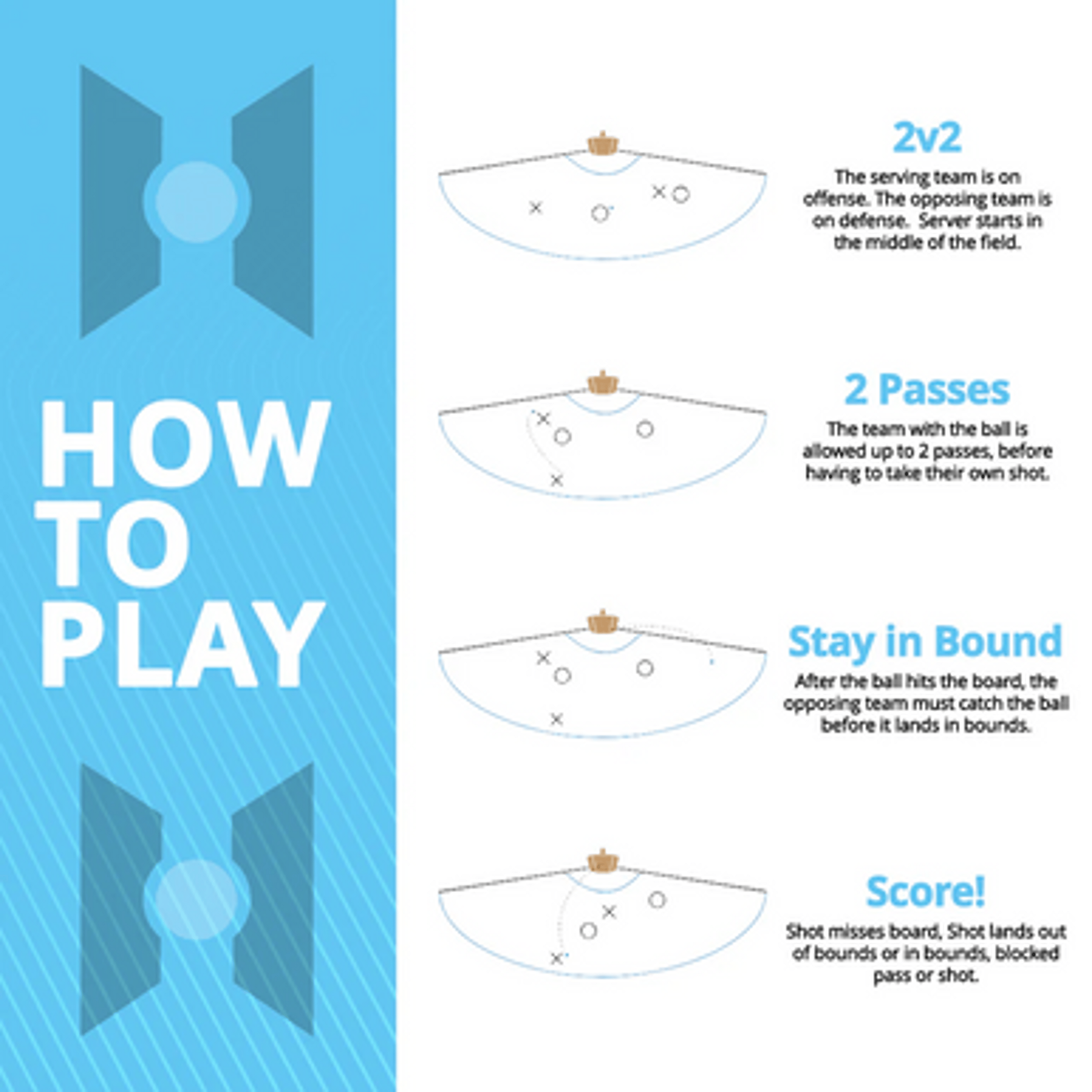 HOW TO PLAY

2v2

The serving team is on offense. The opposing team is on defense. Server starts in the middle of the field.

2 Passes

The team with the ball is allowed up to 2 passes, before having to take their own shot.

Stay in Bound

After the ball hits the board, the opposing team must catch the ball before it lands in bounds.

Score!

Shot misses board, Shot lands out of bounds or in bounds, blocked pass or shot.