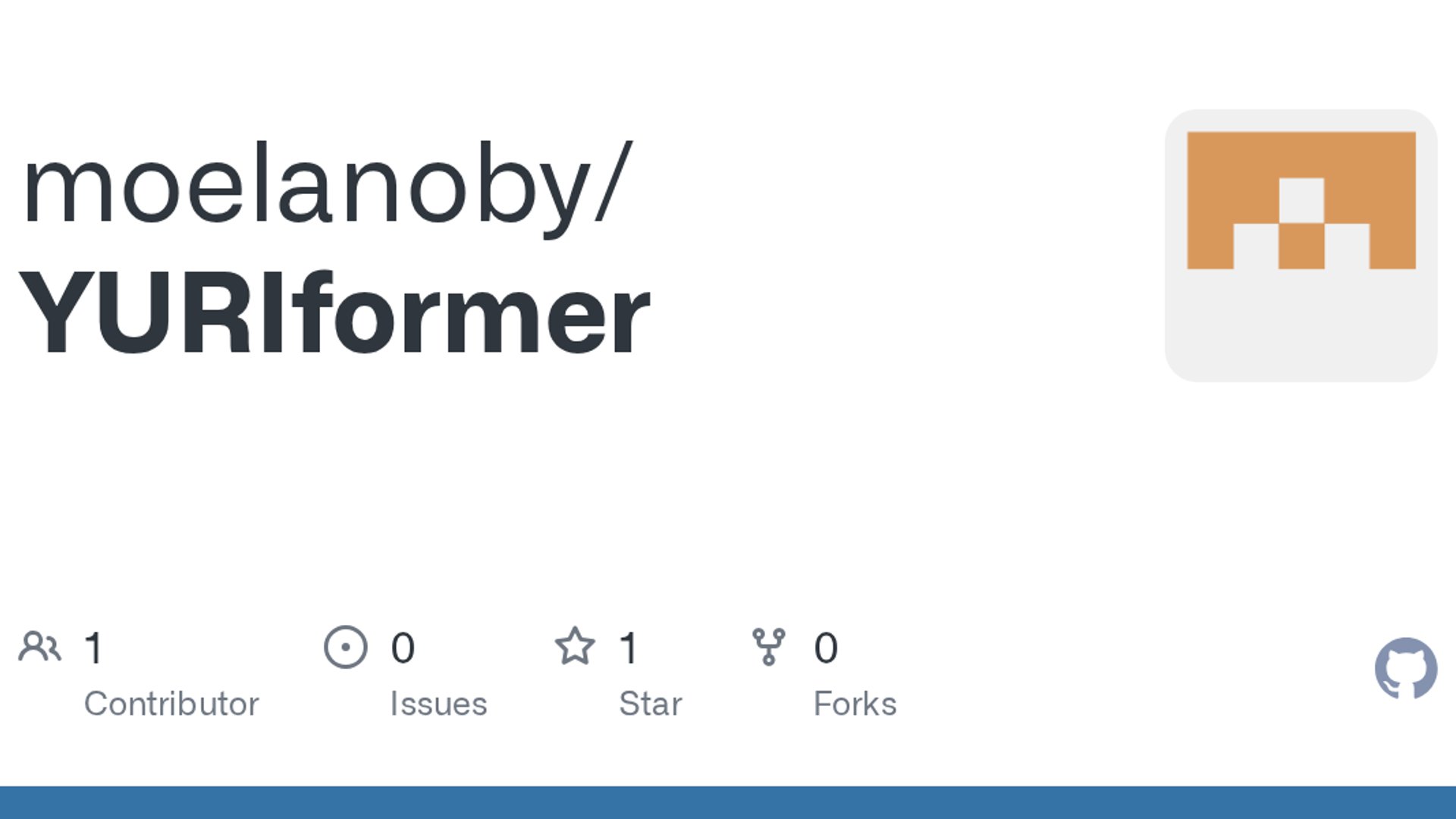 moelanoby/
YURIformer

1
Contributor

0
Issues

1
Star

0
Forks