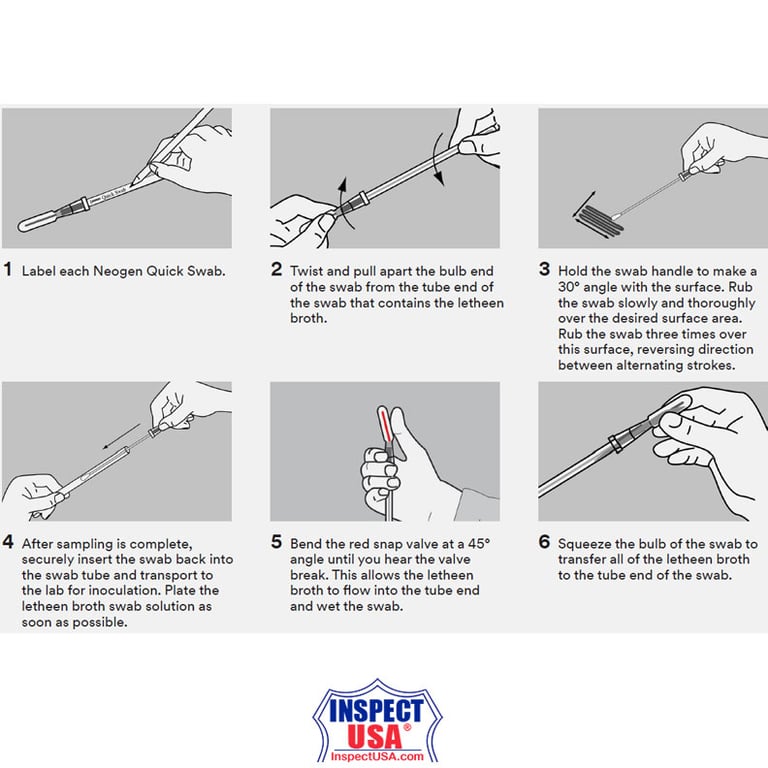 Quick Swab

1 Label each Neogen Quick Swab.

2 Twist and pull apart the bulb end of the swab from the tube end of the swab that contains the letheen broth.

3 Hold the swab handle to make a 30° angle with the surface. Rub the swab slowly and thoroughly over the desired surface area. Rub the swab three times over this surface, reversing direction between alternating strokes.

4 After sampling is complete, securely insert the swab back into the swab tube and transport to the lab for inoculation. Plate the letheen broth swab solution as soon as possible.

5 Bend the red snap valve at a 45° angle until you hear the valve break. This allows the letheen broth to flow into the tube end and wet the swab.

6 Squeeze the bulb of the swab to transfer all of the letheen broth to the tube end of the swab.

INSPECT USA®
InspectUSA.com