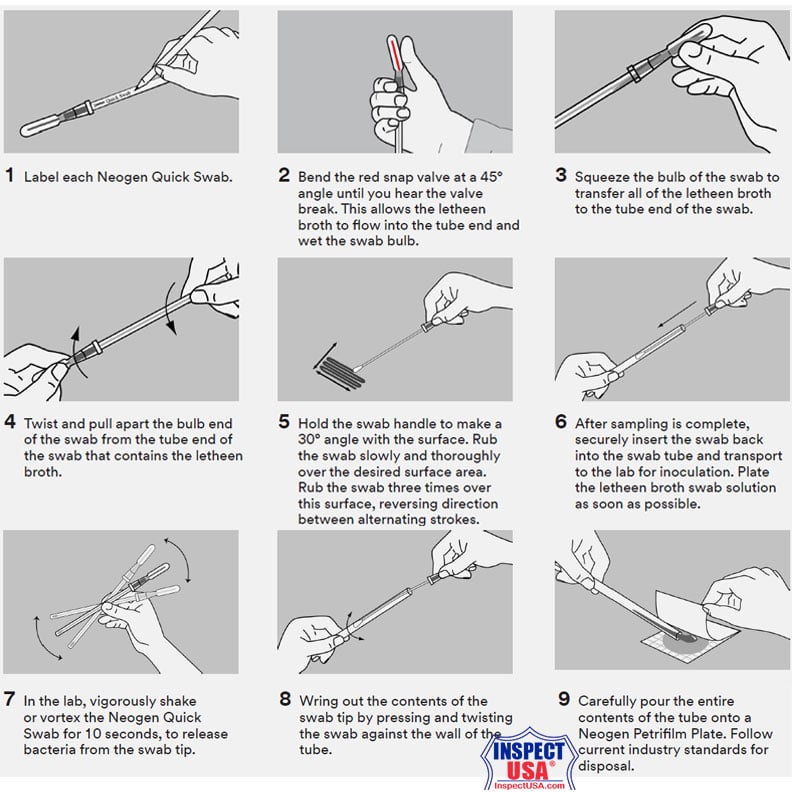 Quick Swab

1 Label each Neogen Quick Swab.

2 Bend the red snap valve at a 45° angle until you hear the valve break. This allows the letheen broth to flow into the tube end and wet the swab bulb.

3 Squeeze the bulb of the swab to transfer all of the letheen broth to the tube end of the swab.

4 Twist and pull apart the bulb end of the swab from the tube end of the swab that contains the letheen broth.

5 Hold the swab handle to make a 30° angle with the surface. Rub the swab slowly and thoroughly over the desired surface area. Rub the swab three times over this surface, reversing direction between alternating strokes.

6 After sampling is complete, securely insert the swab back into the swab tube and transport to the lab for inoculation. Plate the letheen broth swab solution as soon as possible.

7 In the lab, vigorously shake or vortex the Neogen Quick Swab for 10 seconds, to release bacteria from the swab tip.

8 Wring out the contents of the swab tip by pressing and twisting the swab against the wall of the tube.

9 Carefully pour the entire contents of the tube onto a Neogen Petrifilm Plate. Follow current industry standards for disposal.

INSPECT USA®
InspectUSA.com