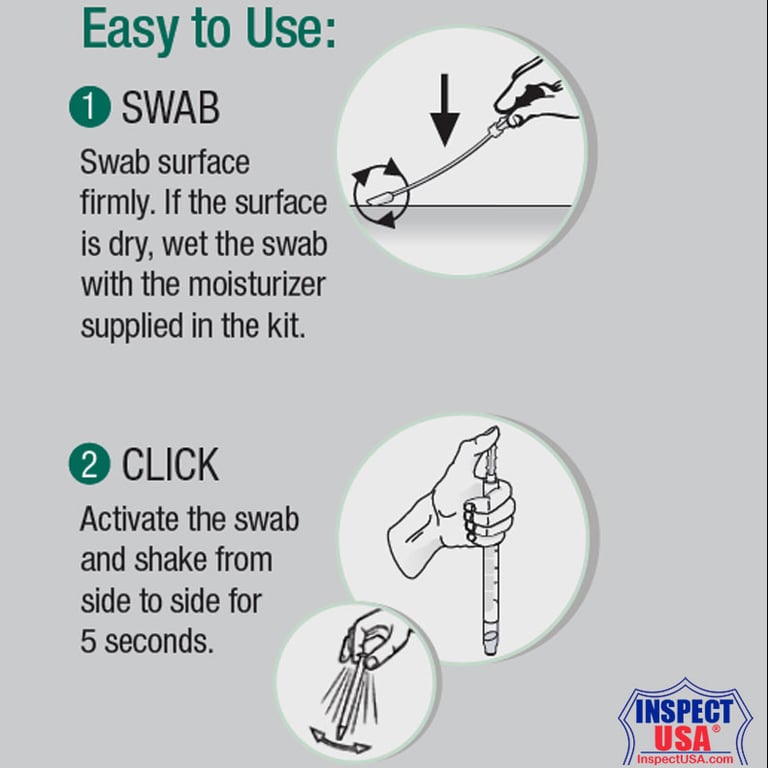 Easy to Use:

1 SWAB

Swab surface firmly. If the surface is dry, wet the swab with the moisturizer supplied in the kit.

2 CLICK

Activate the swab and shake from side to side for 5 seconds.

INSPECT USA®
InspectUSA.com