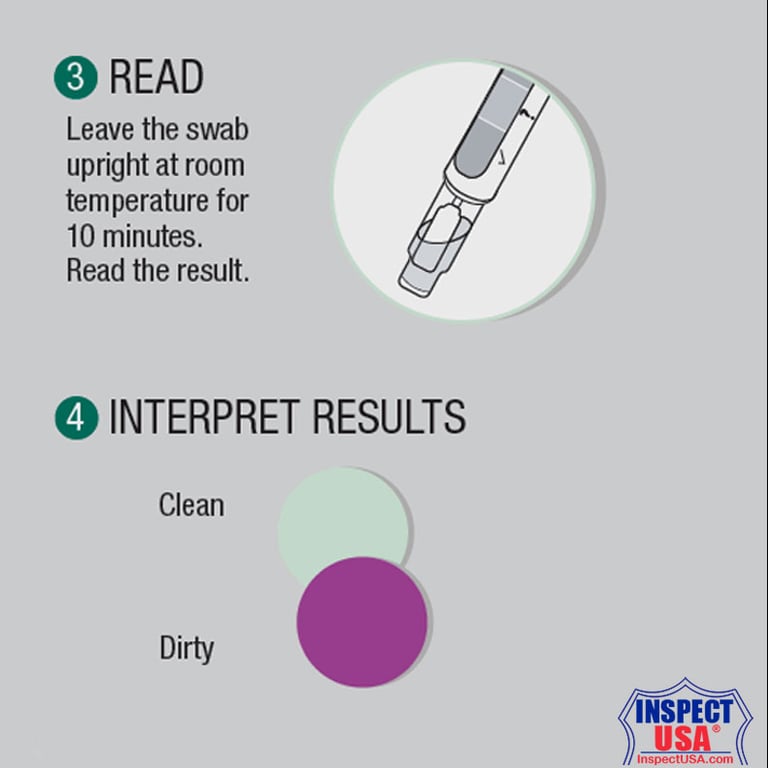 3 READ

Leave the swab upright at room temperature for 10 minutes. Read the result.

4 INTERPRET RESULTS

Clean

Dirty

INSPECT USA®
InspectUSA.com