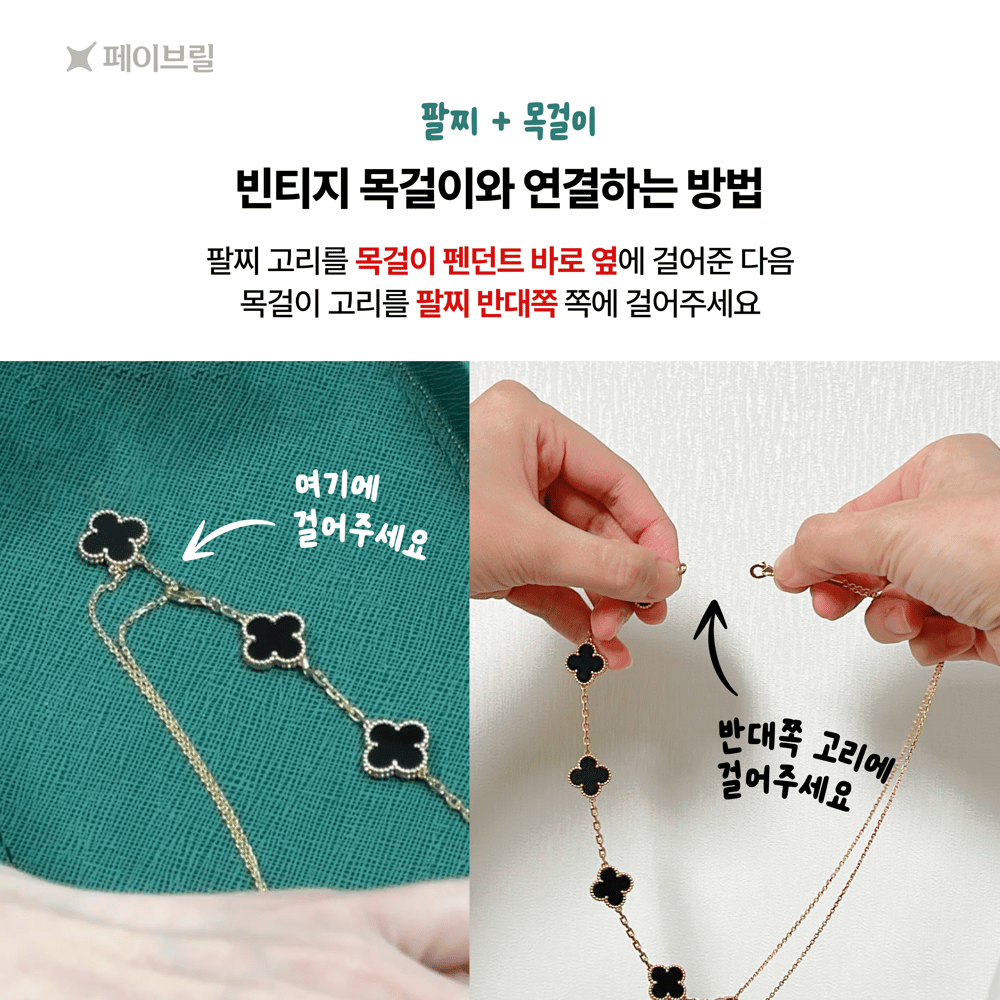 페이브릴

팔찌 + 목걸이

빈티지 목걸이와 연결하는 방법

팔찌 고리를 목걸이 펜던트 바로 옆에 걸어준 다음
목걸이 고리를 팔찌 반대쪽 쪽에 걸어주세요

여기에
걸어주세요

반대쪽 고리에
걸어주세요