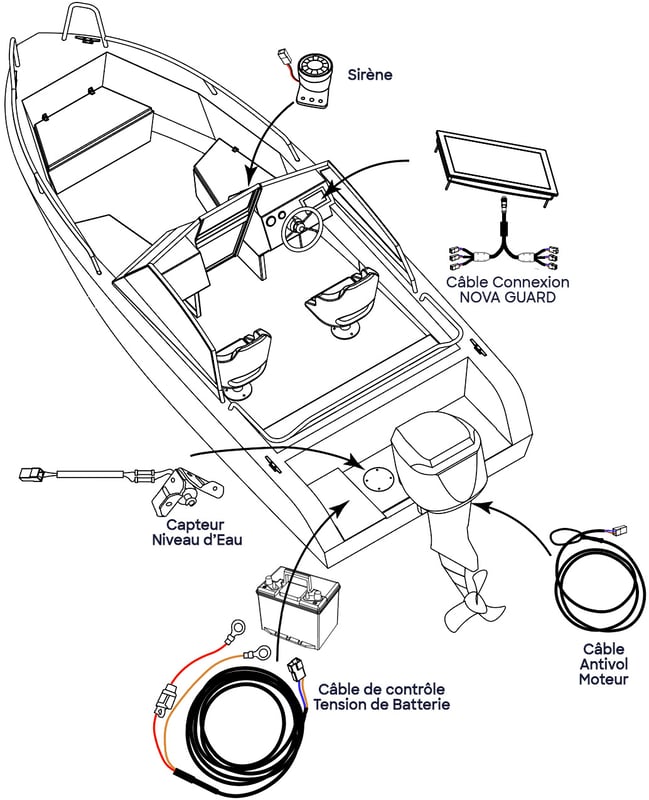 Sirène

Câble Connexion
NOVA GUARD

Capteur
Niveau d'Eau

Câble
Antivol
Moteur

Câble de contrôle
Tension de Batterie