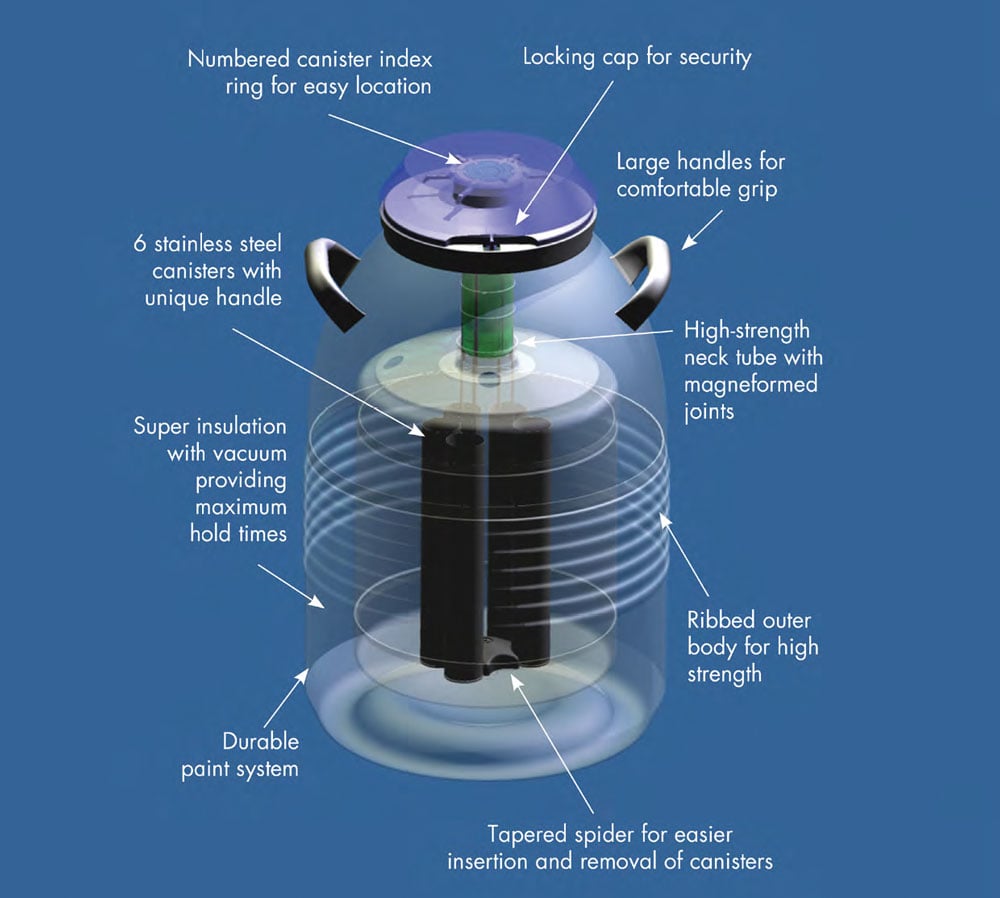 Numbered canister index ring for easy location

Locking cap for security

Large handles for comfortable grip

6 stainless steel canisters with unique handle

High-strength neck tube with magneformed joints

Super insulation with vacuum providing maximum hold times

Ribbed outer body for high strength

Durable paint system

Tapered spider for easier insertion and removal of canisters