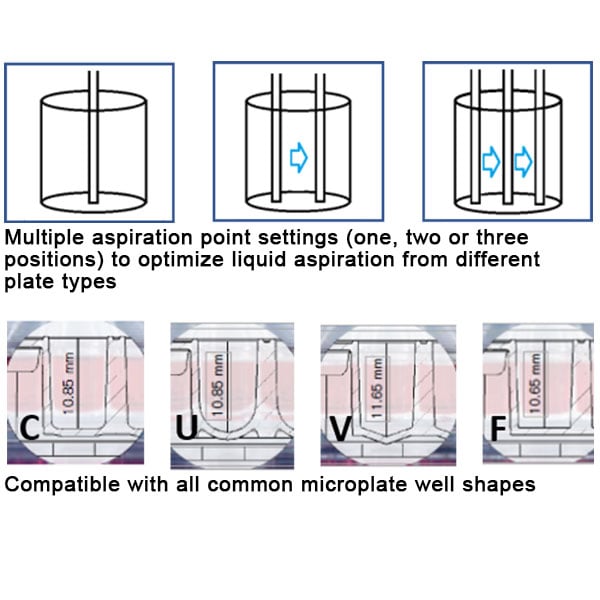 Multiple aspiration point settings (one, two or three positions) to optimize liquid aspiration from different plate types

10.85 mm
C

10.85 mm
U

11.65 mm
V

10.65 mm
F

Compatible with all common microplate well shapes