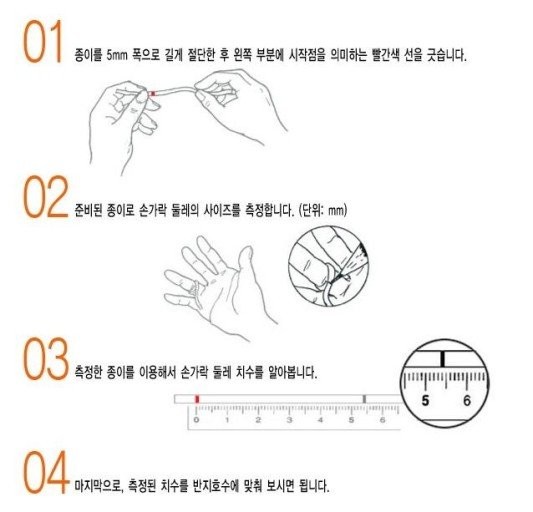 01 종이를 5mm 폭으로 길게 절단한 후 왼쪽 부분에 시작점을 의미하는 빨간색 선을 긋습니다.

02 준비된 종이로 손가락 둘레의 사이즈를 측정합니다. (단위: mm)

03 측정한 종이를 이용해서 손가락 둘레 치수를 알아봅니다.

0 1 2 3 4 5 6

5 6

04 마지막으로, 측정된 치수를 반지호수에 맞춰 보시면 됩니다.