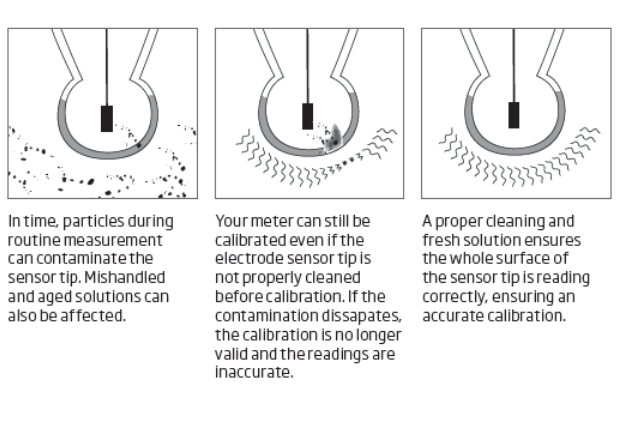 In time, particles during routine measurement can contaminate the sensor tip. Mishandled and aged solutions can also be affected.

Your meter can still be calibrated even if the electrode sensor tip is not properly cleaned before calibration. If the contamination dissapates, the calibration is no longer valid and the readings are inaccurate.

A proper cleaning and fresh solution ensures the whole surface of the sensor tip is reading correctly, ensuring an accurate calibration.