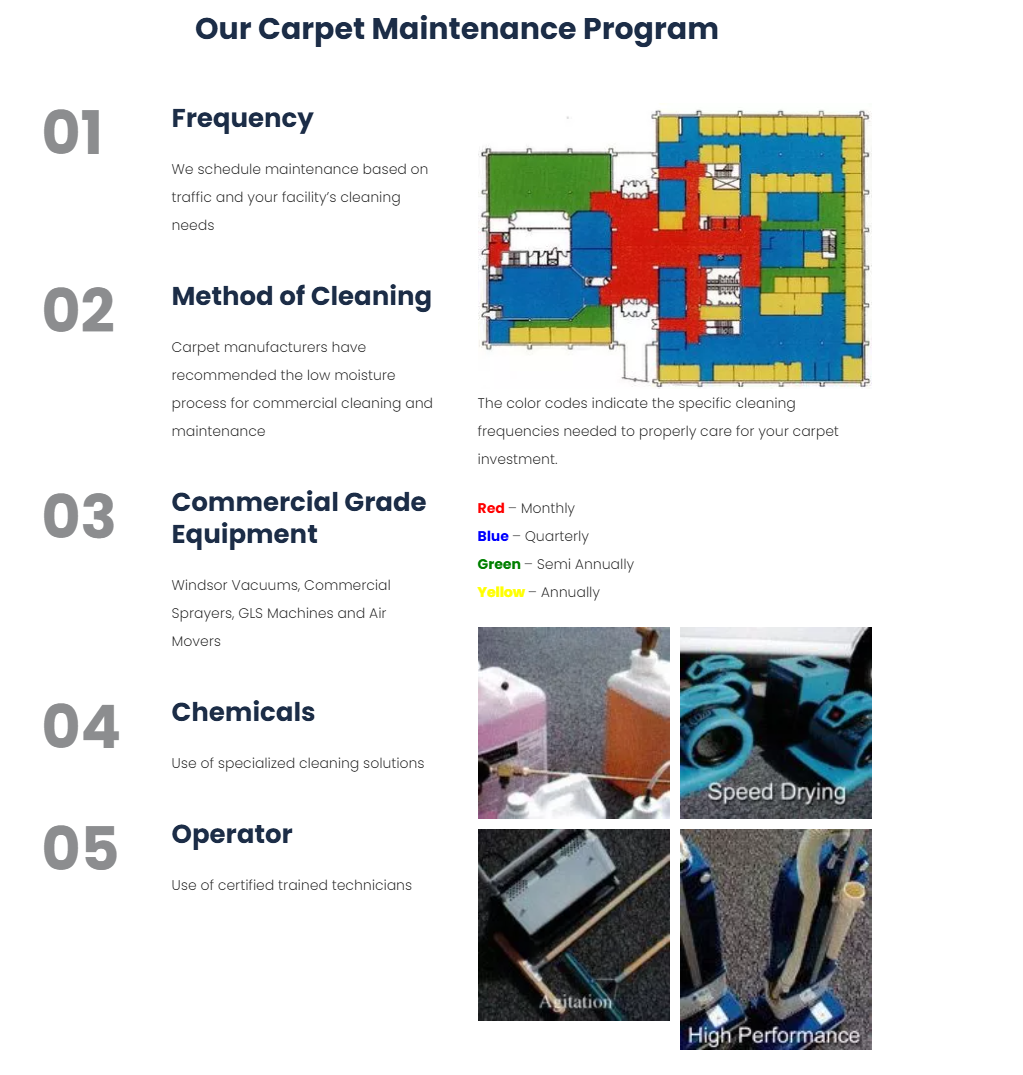 Our Carpet Maintenance Program

01
Frequency
We schedule maintenance based on traffic and your facility's cleaning needs

02
Method of Cleaning
Carpet manufacturers have recommended the low moisture process for commercial cleaning and maintenance

03
Commercial Grade Equipment
Windsor Vacuums, Commercial Sprayers, GLS Machines and Air Movers

04
Chemicals
Use of specialized cleaning solutions

05
Operator
Use of certified trained technicians

The color codes indicate the specific cleaning frequencies needed to properly care for your carpet investment.

Red – Monthly
Blue – Quarterly
Green – Semi Annually
Yellow – Annually

Speed Drying
Agitation
High Performance