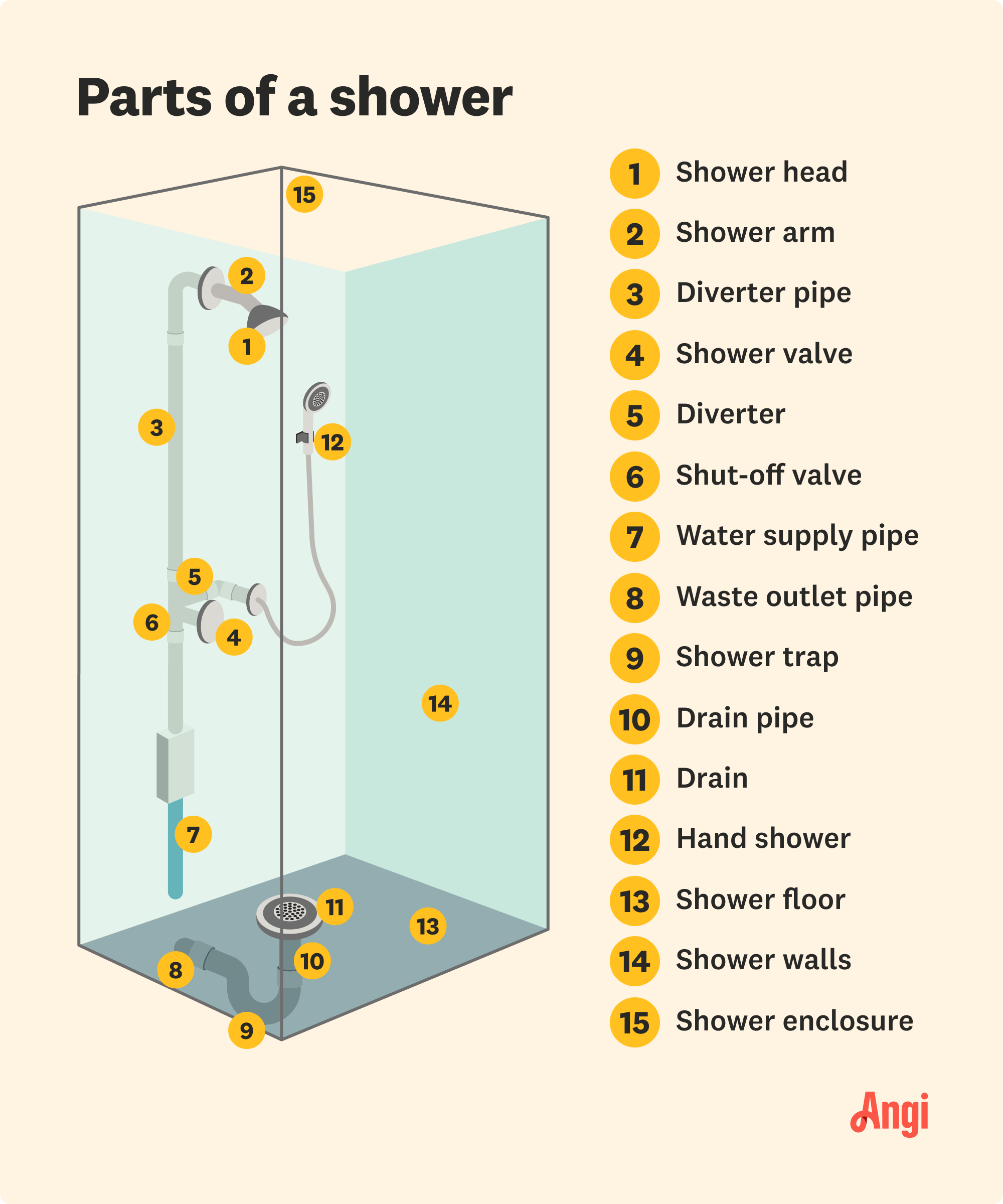 Parts of a shower

15
2
1
3
12
5
6
4
14
7
11
13
8
10
9

1 Shower head
2 Shower arm
3 Diverter pipe
4 Shower valve
5 Diverter
6 Shut-off valve
7 Water supply pipe
8 Waste outlet pipe
9 Shower trap
10 Drain pipe
11 Drain
12 Hand shower
13 Shower floor
14 Shower walls
15 Shower enclosure

Angi