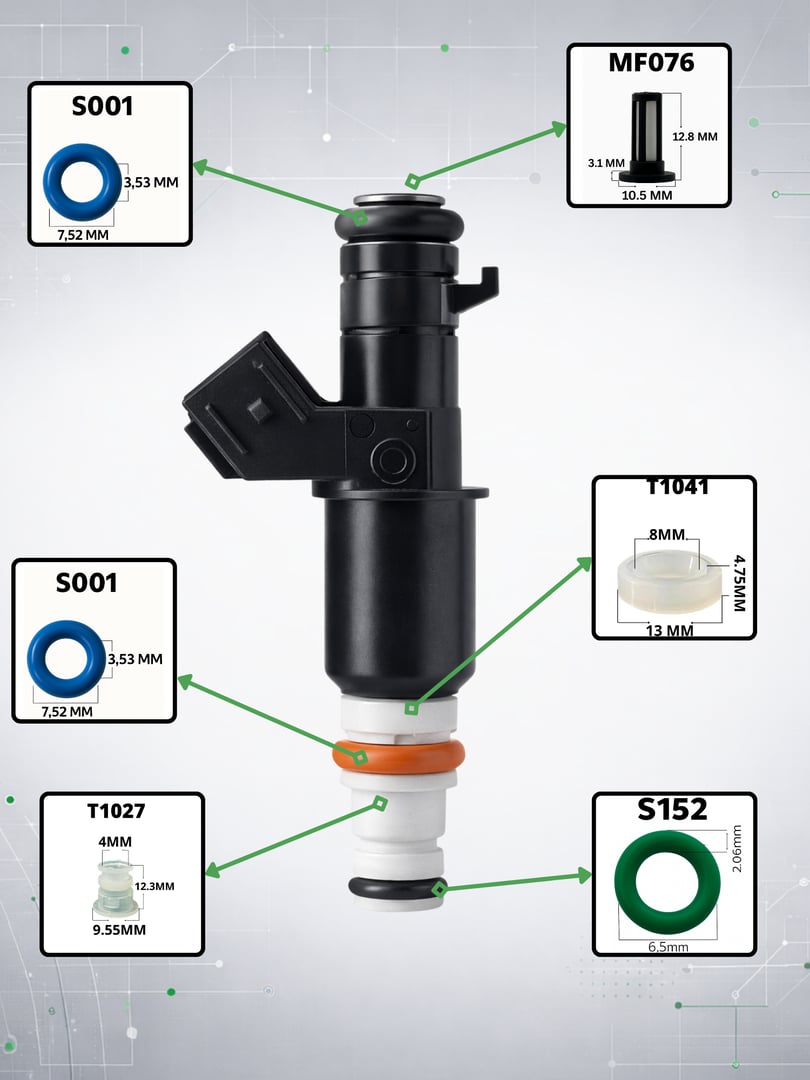 S001
3,53 MM
7,52 MM

MF076
12.8 MM
3.1 MM
10.5 MM

T1041
8MM
4.75MM
13 MM

S001
3,53 MM
7,52 MM

T1027
4MM
12.3MM
9.55MM

S152
2.06mm
6,5mm