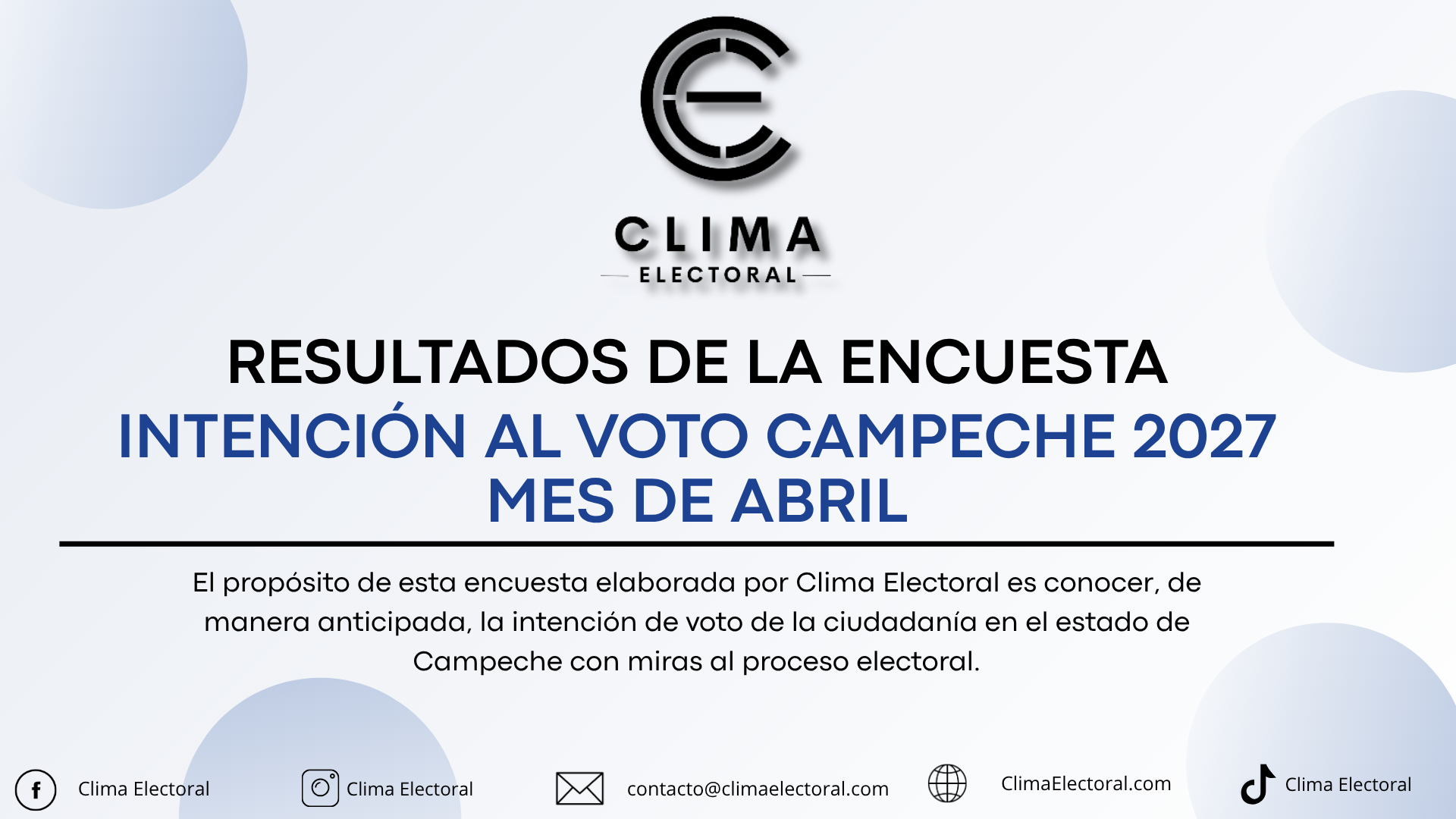 CLIMA
ELECTORAL

RESULTADOS DE LA ENCUESTA
INTENCIÓN AL VOTO CAMPECHE 2027
MES DE ABRIL

El propósito de esta encuesta elaborada por Clima Electoral es conocer, de manera anticipada, la intención de voto de la ciudadanía en el estado de Campeche con miras al proceso electoral.

Clima Electoral
Clima Electoral
contacto@climaelectoral.com
ClimaElectoral.com
Clima Electoral