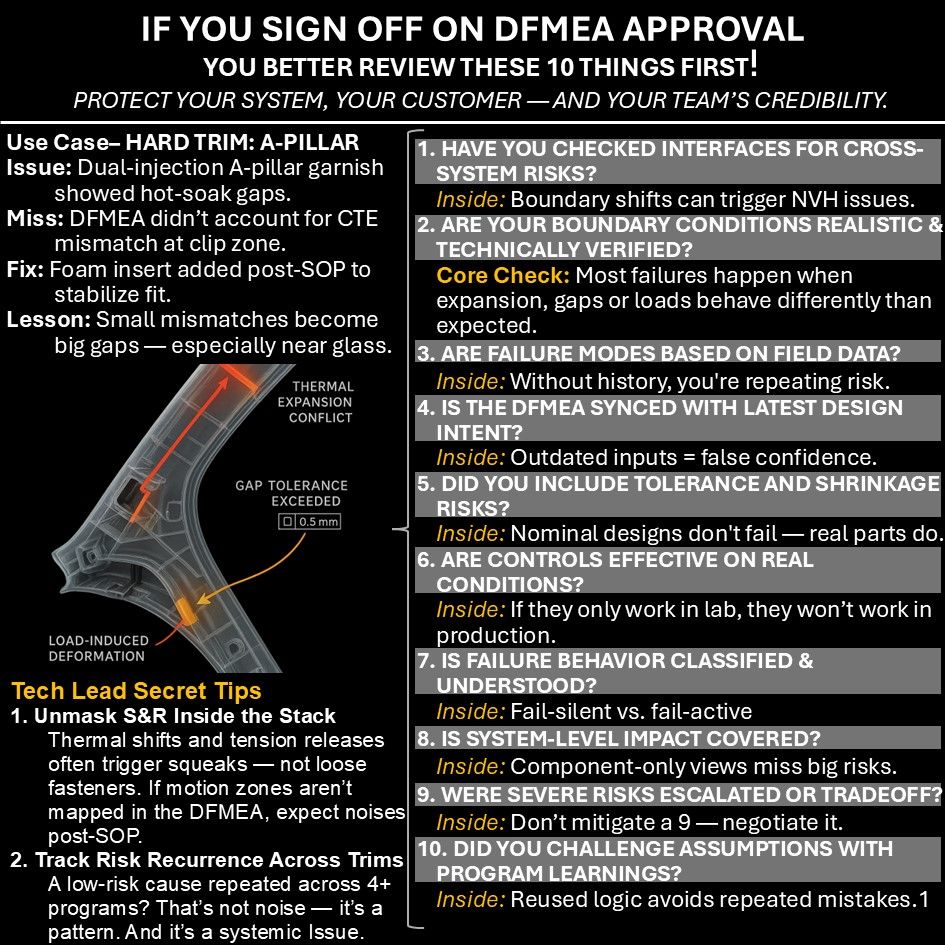 IF YOU SIGN OFF ON DFMEA APPROVAL
YOU BETTER REVIEW THESE 10 THINGS FIRST!
PROTECT YOUR SYSTEM, YOUR CUSTOMER — AND YOUR TEAM'S CREDIBILITY.

Use Case– HARD TRIM: A-PILLAR
Issue: Dual-injection A-pillar garnish showed hot-soak gaps.
Miss: DFMEA didn't account for CTE mismatch at clip zone.
Fix: Foam insert added post-SOP to stabilize fit.
Lesson: Small mismatches become big gaps — especially near glass.

THERMAL EXPANSION CONFLICT
GAP TOLERANCE EXCEEDED
0.5 mm
LOAD-INDUCED DEFORMATION

Tech Lead Secret Tips
1. Unmask S&R Inside the Stack
Thermal shifts and tension releases often trigger squeaks — not loose fasteners. If motion zones aren't mapped in the DFMEA, expect noises post-SOP.
2. Track Risk Recurrence Across Trims
A low-risk cause repeated across 4+ programs? That's not noise — it's a pattern. And it's a systemic Issue.

1. HAVE YOU CHECKED INTERFACES FOR CROSS-SYSTEM RISKS?
Inside: Boundary shifts can trigger NVH issues.
2. ARE YOUR BOUNDARY CONDITIONS REALISTIC & TECHNICALLY VERIFIED?
Core Check: Most failures happen when expansion, gaps or loads behave differently than expected.
3. ARE FAILURE MODES BASED ON FIELD DATA?
Inside: Without history, you're repeating risk.
4. IS THE DFMEA SYNCED WITH LATEST DESIGN INTENT?
Inside: Outdated inputs = false confidence.
5. DID YOU INCLUDE TOLERANCE AND SHRINKAGE RISKS?
Inside: Nominal designs don't fail — real parts do.
6. ARE CONTROLS EFFECTIVE ON REAL CONDITIONS?
Inside: If they only work in lab, they won't work in production.
7. IS FAILURE BEHAVIOR CLASSIFIED & UNDERSTOOD?
Inside: Fail-silent vs. fail-active
8. IS SYSTEM-LEVEL IMPACT COVERED?
Inside: Component-only views miss big risks.
9. WERE SEVERE RISKS ESCALATED OR TRADEOFF?
Inside: Don't mitigate a 9 — negotiate it.
10. DID YOU CHALLENGE ASSUMPTIONS WITH PROGRAM LEARNINGS?
Inside: Reused logic avoids repeated mistakes.1