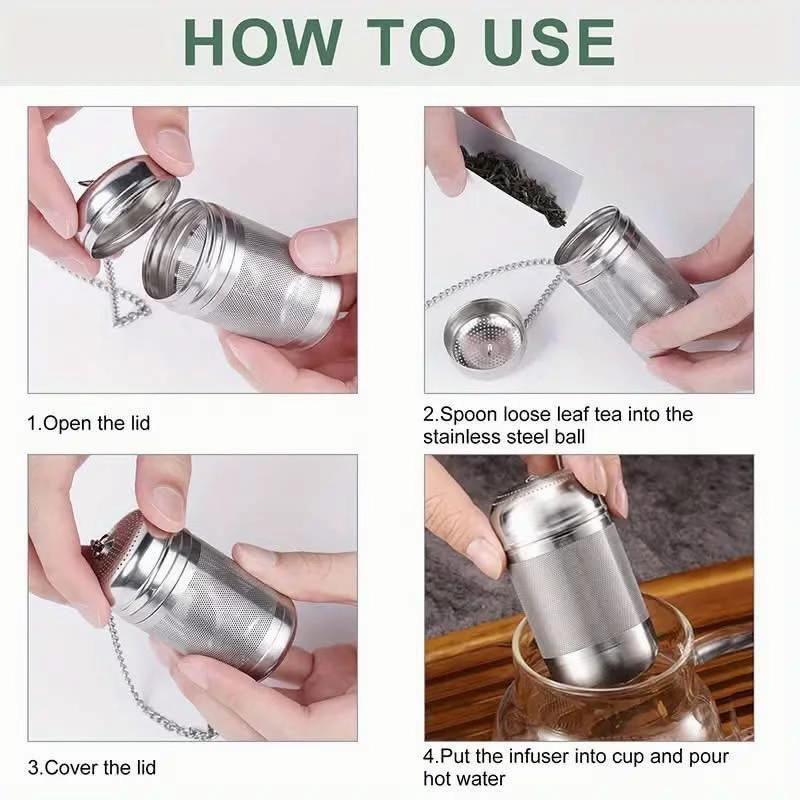 HOW TO USE

1.Open the lid

2.Spoon loose leaf tea into the stainless steel ball

3.Cover the lid

4.Put the infuser into cup and pour hot water