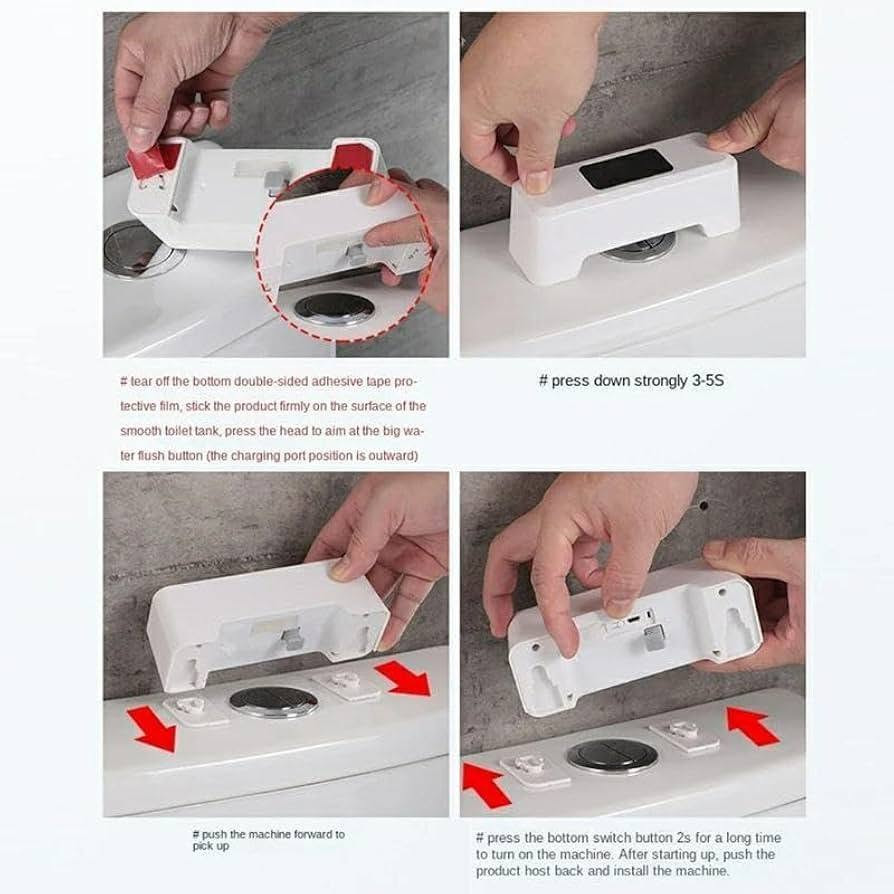 # tear off the bottom double-sided adhesive tape protective film, stick the product firmly on the surface of the smooth toilet tank, press the head to aim at the big water flush button (the charging port position is outward)

# press down strongly 3-5S

# push the machine forward to pick up

# press the bottom switch button 2s for a long time to turn on the machine. After starting up, push the product host back and install the machine.